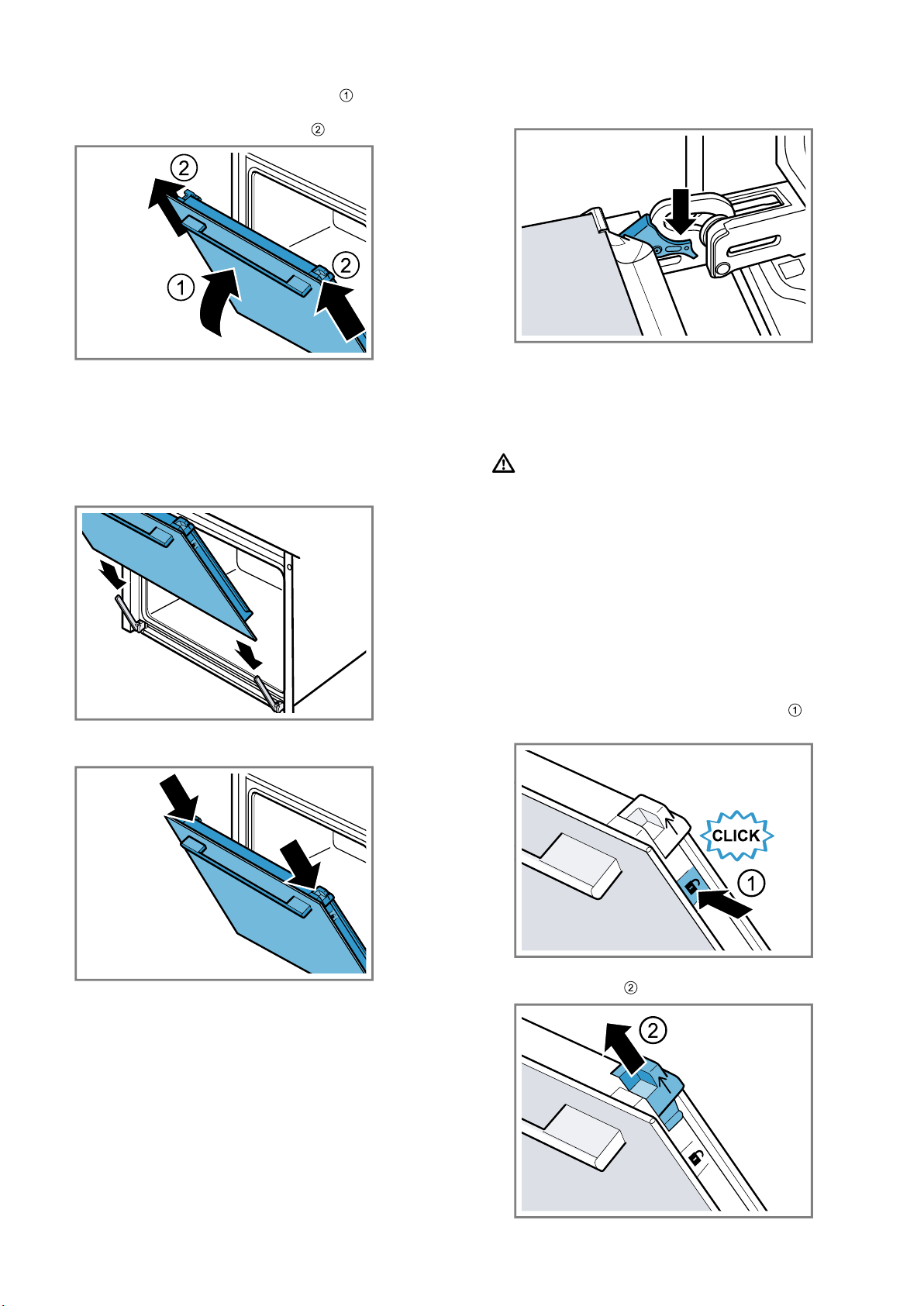 ①

②

②

②

①

①

CLICK

①

②

②