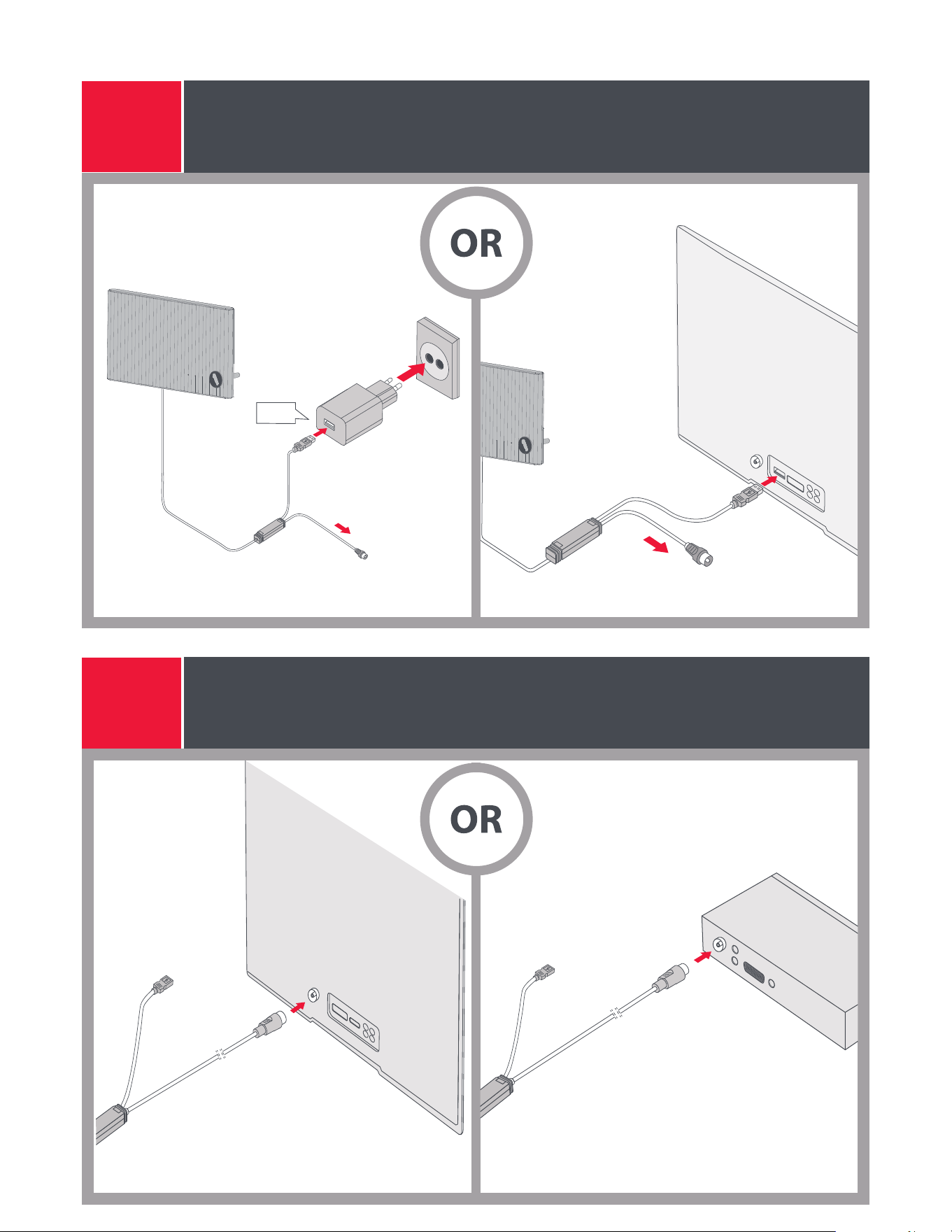 OR

OR