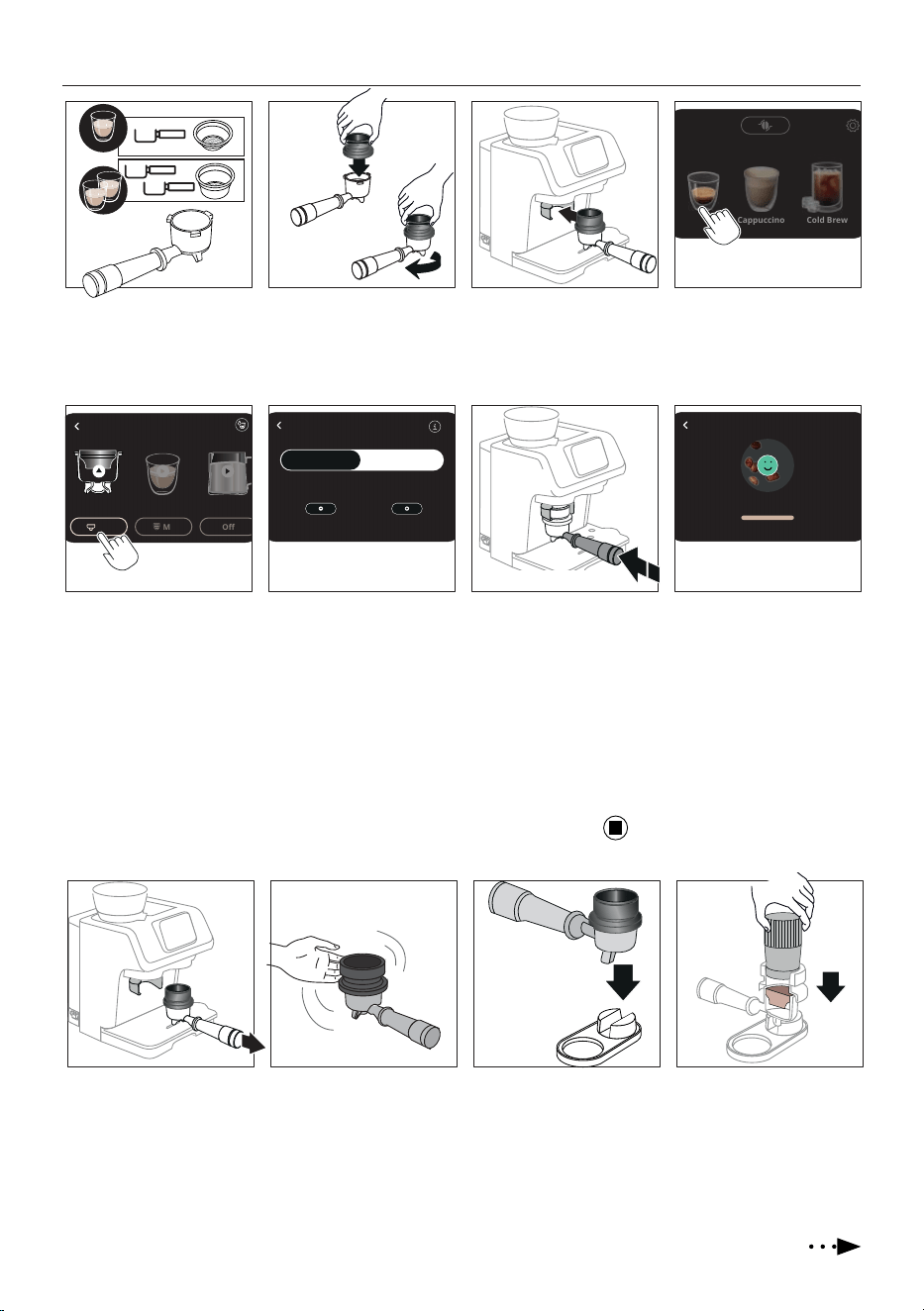 Cappuccino

Cold Brew

M

Off