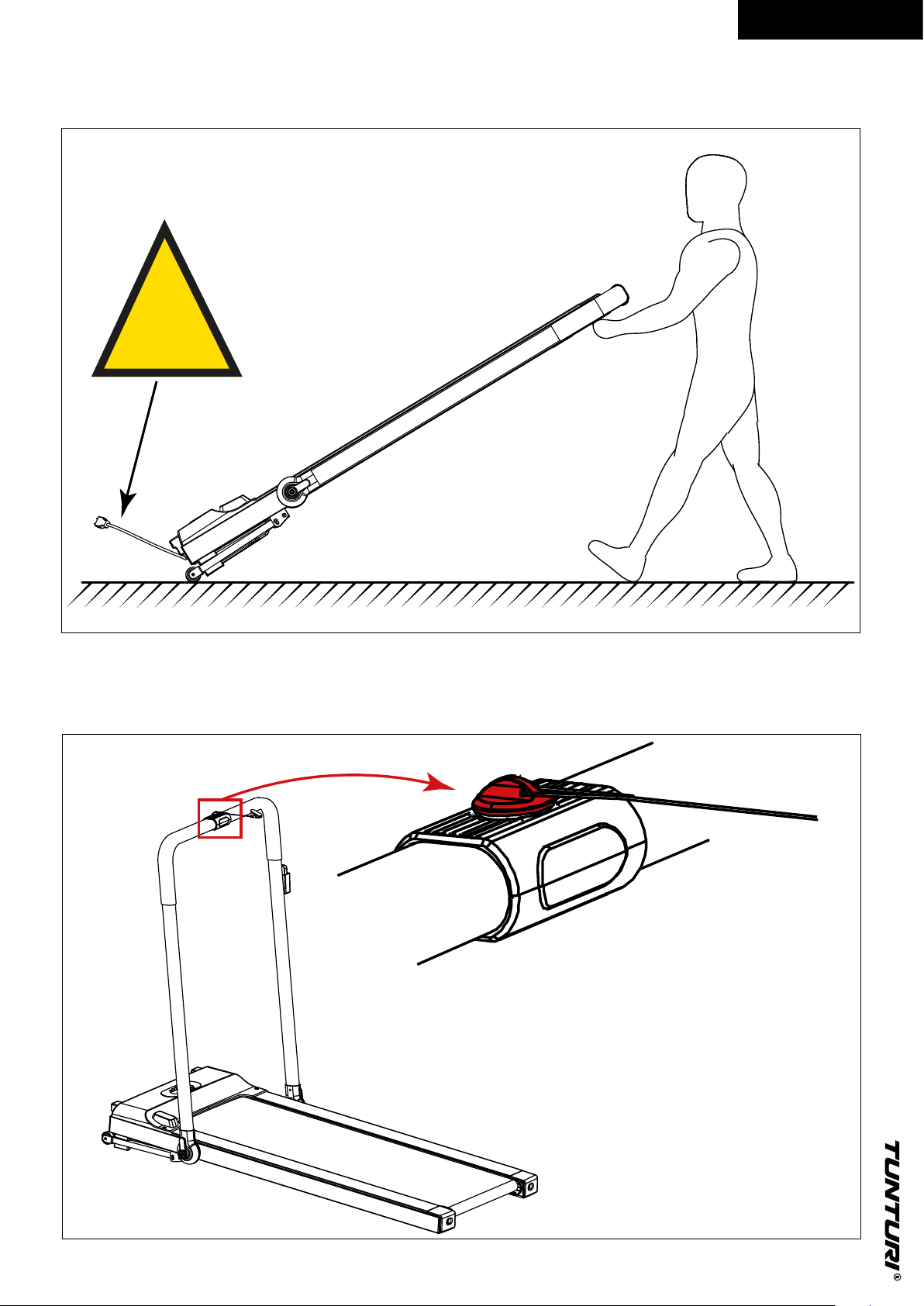 TUNTURI®