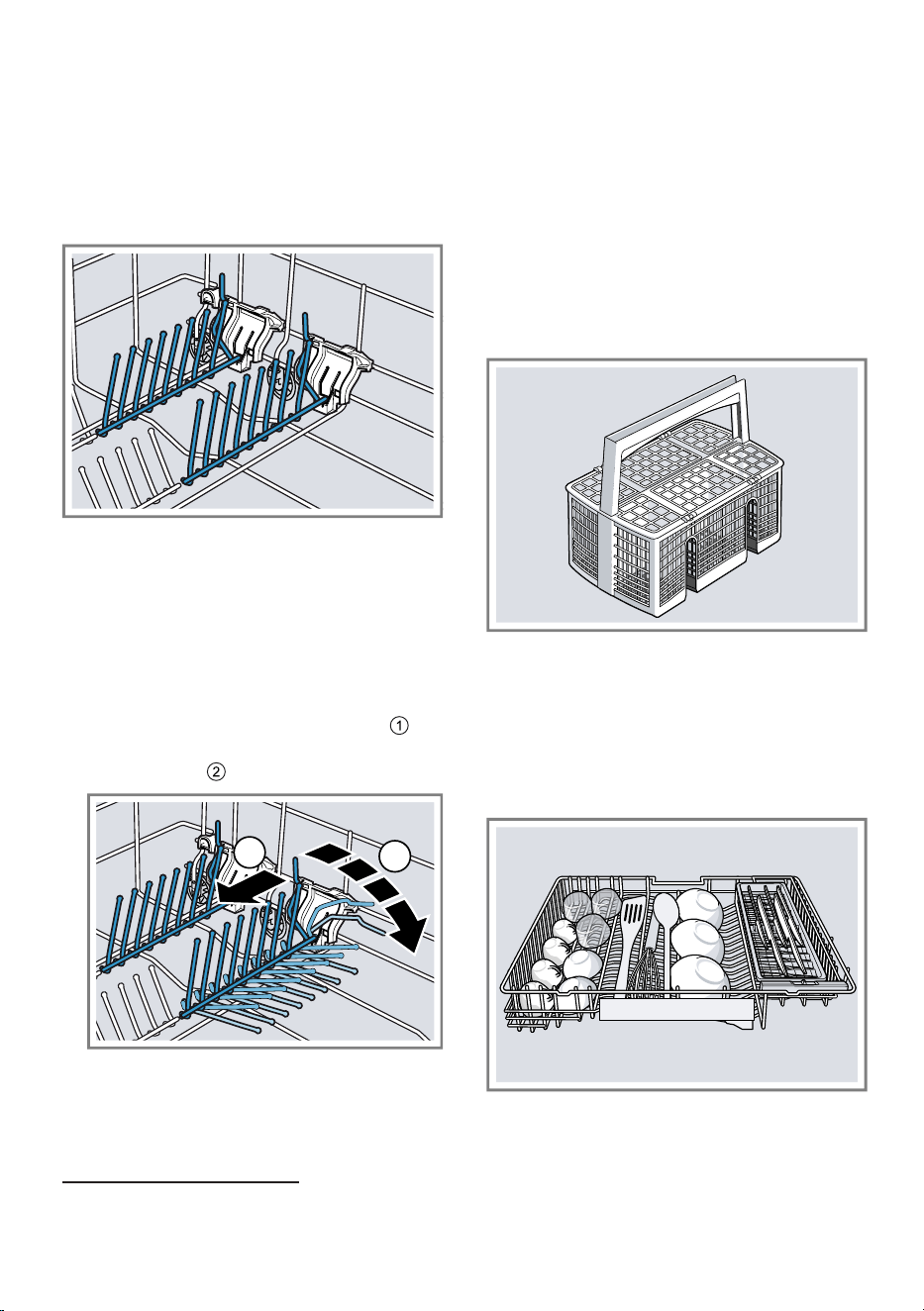 ①

②