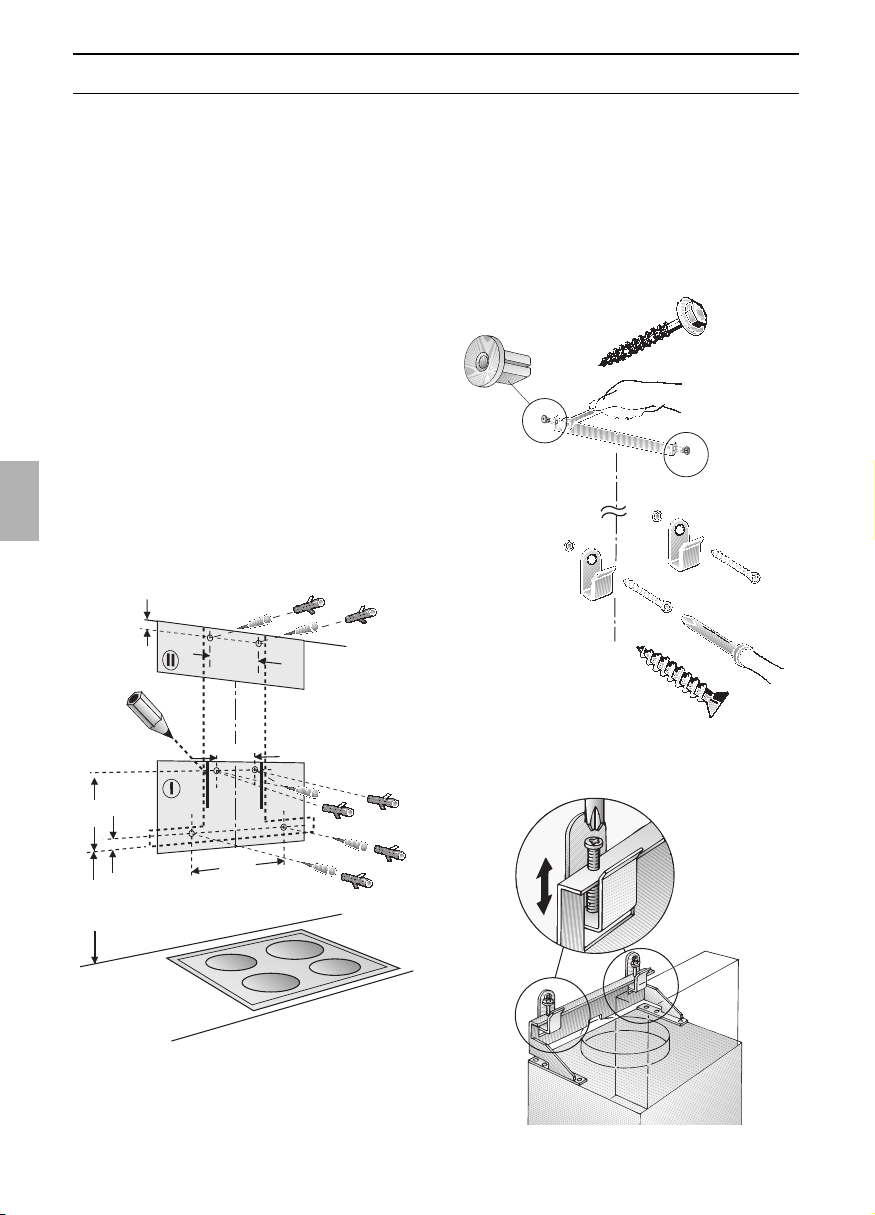 II

I