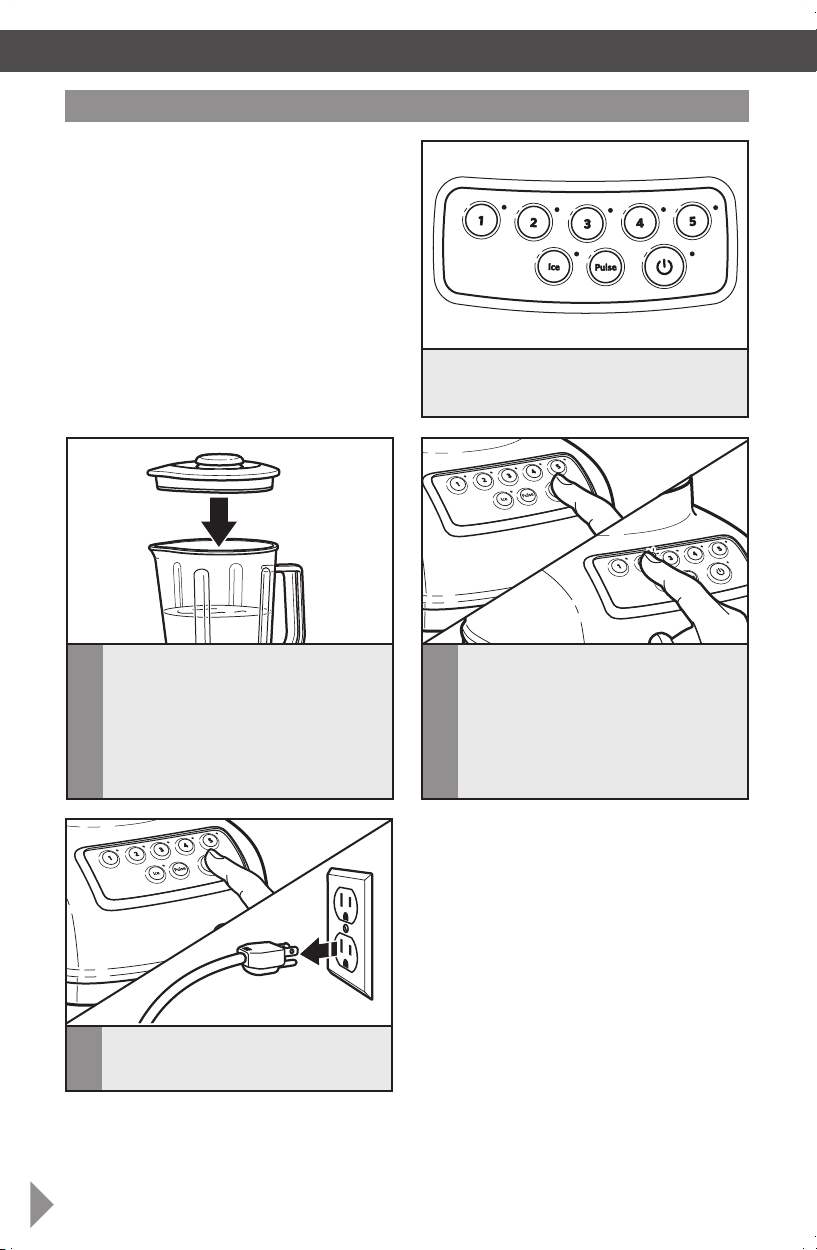 1 2 3 4 5
Ice Pulse