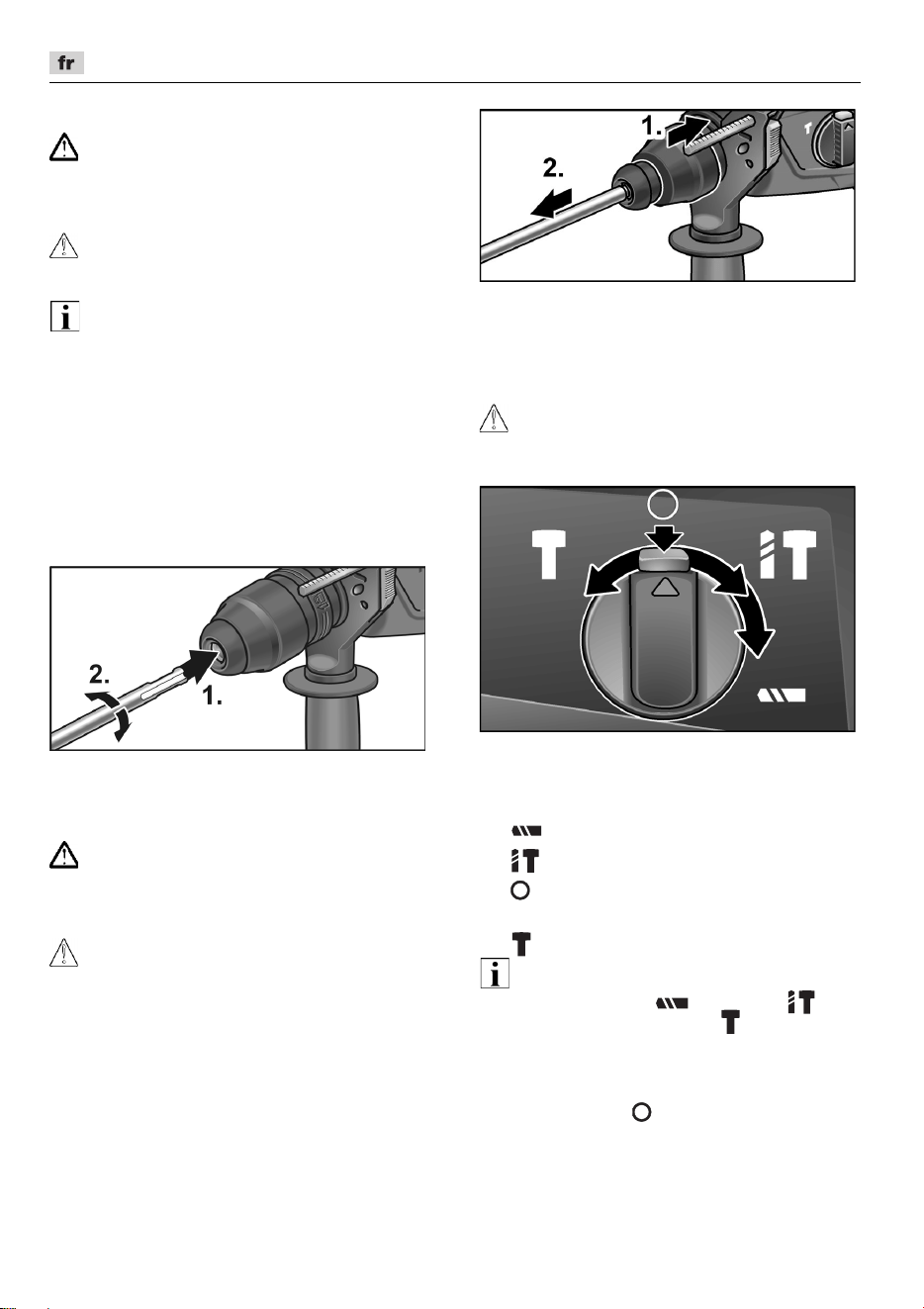 fr

1.

2.

2.

1.