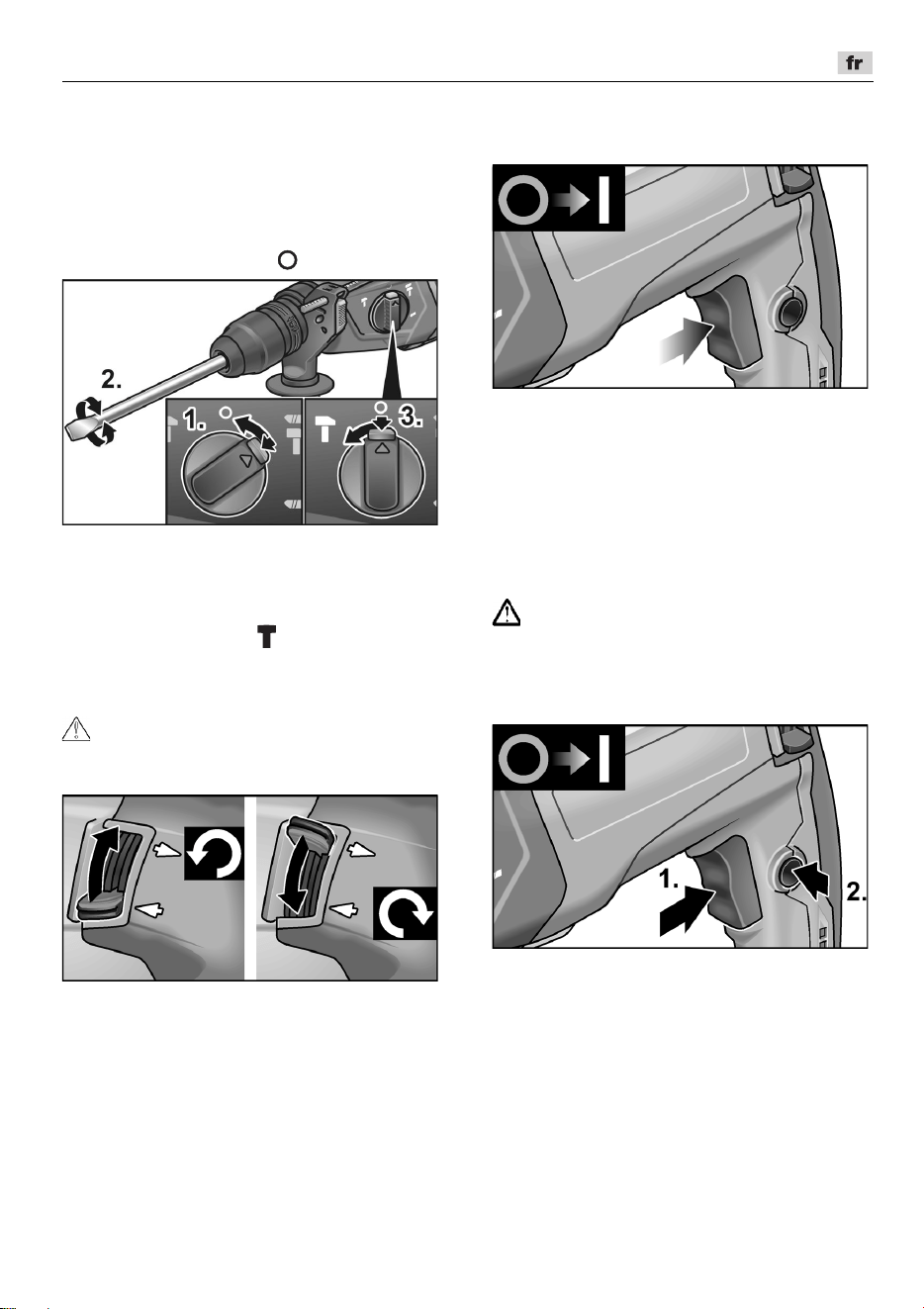 fr

2.

1.

3.

1.

2.