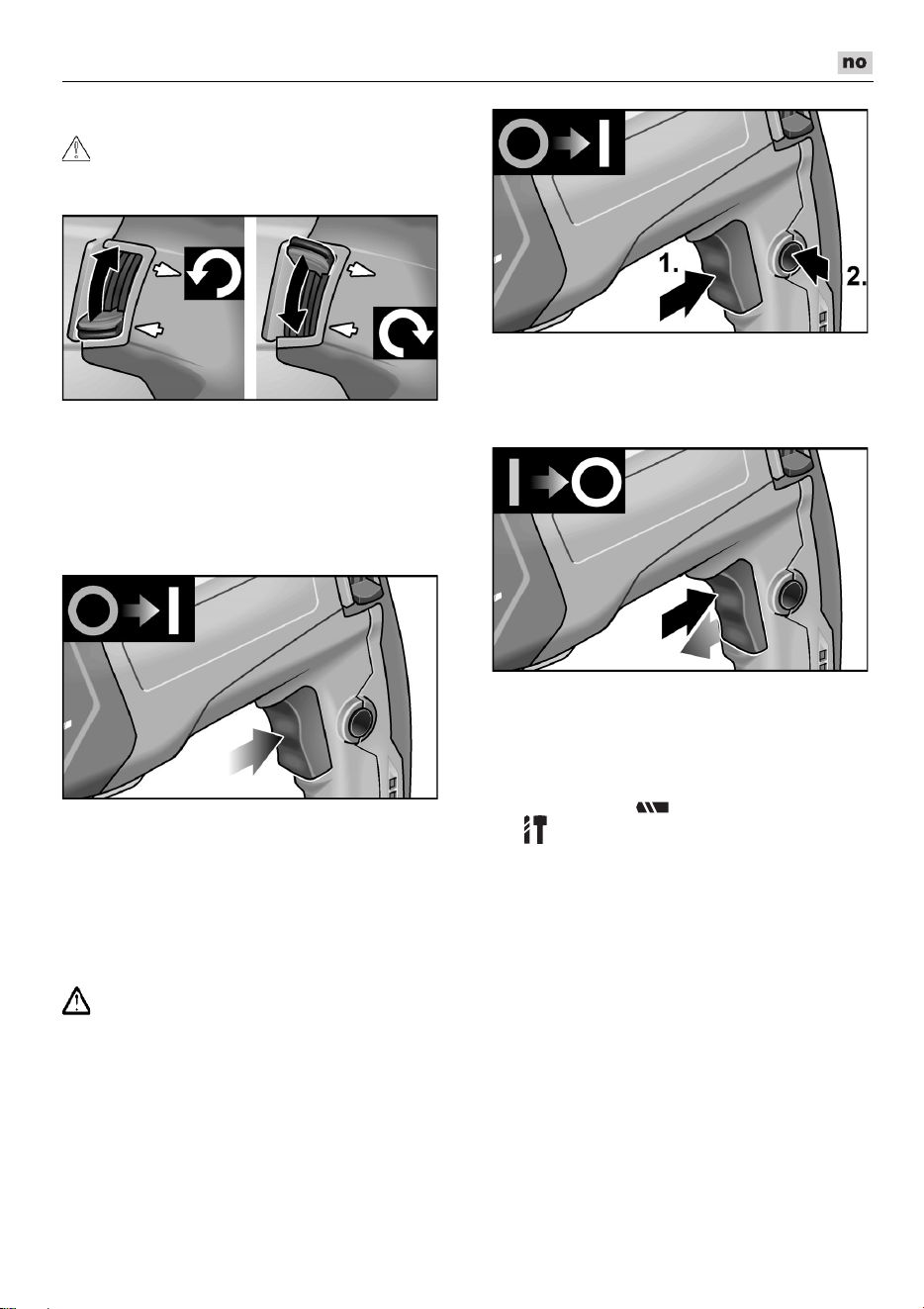 no

1.

2.