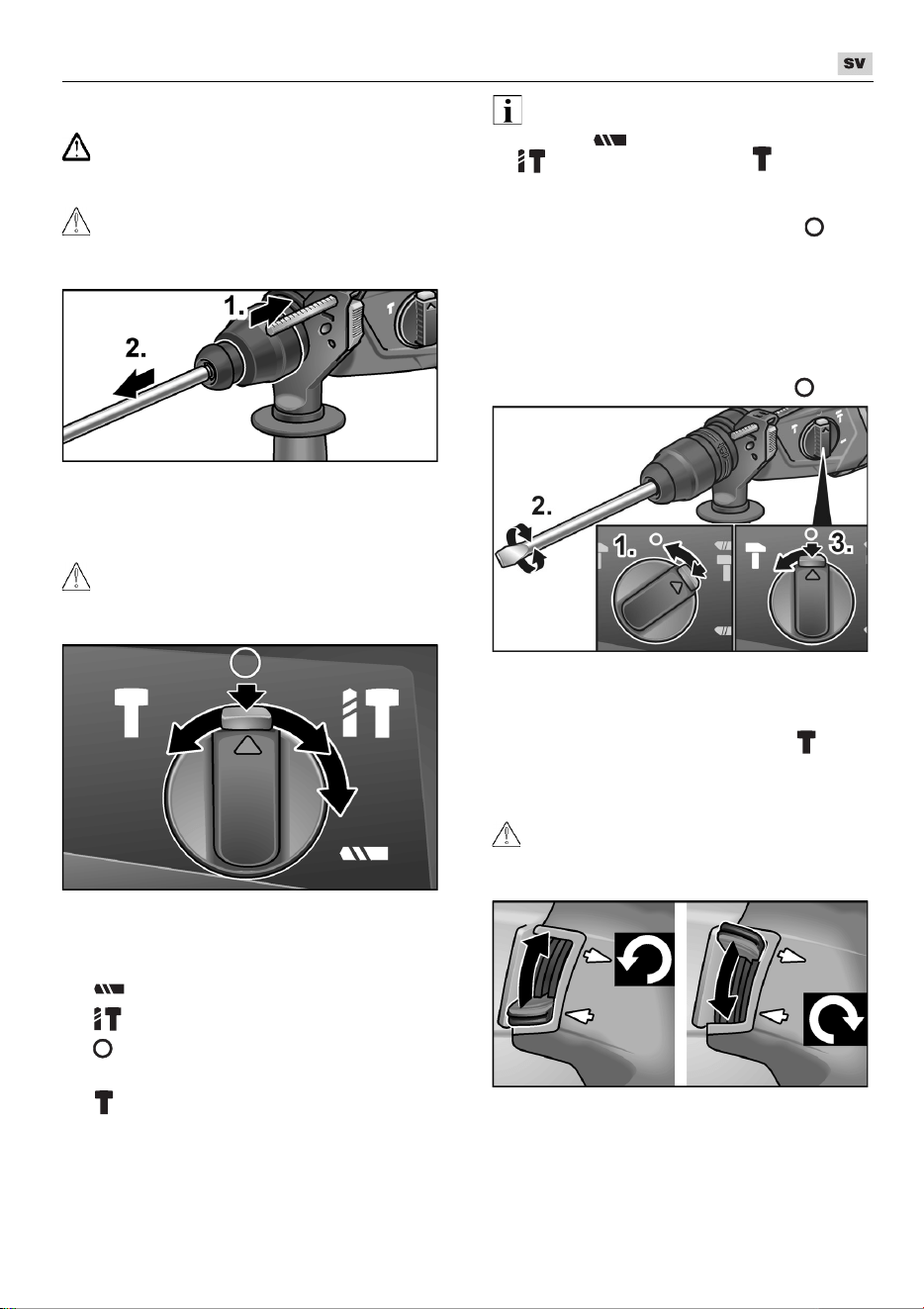 SV

1.

2.

2.

1.

3.