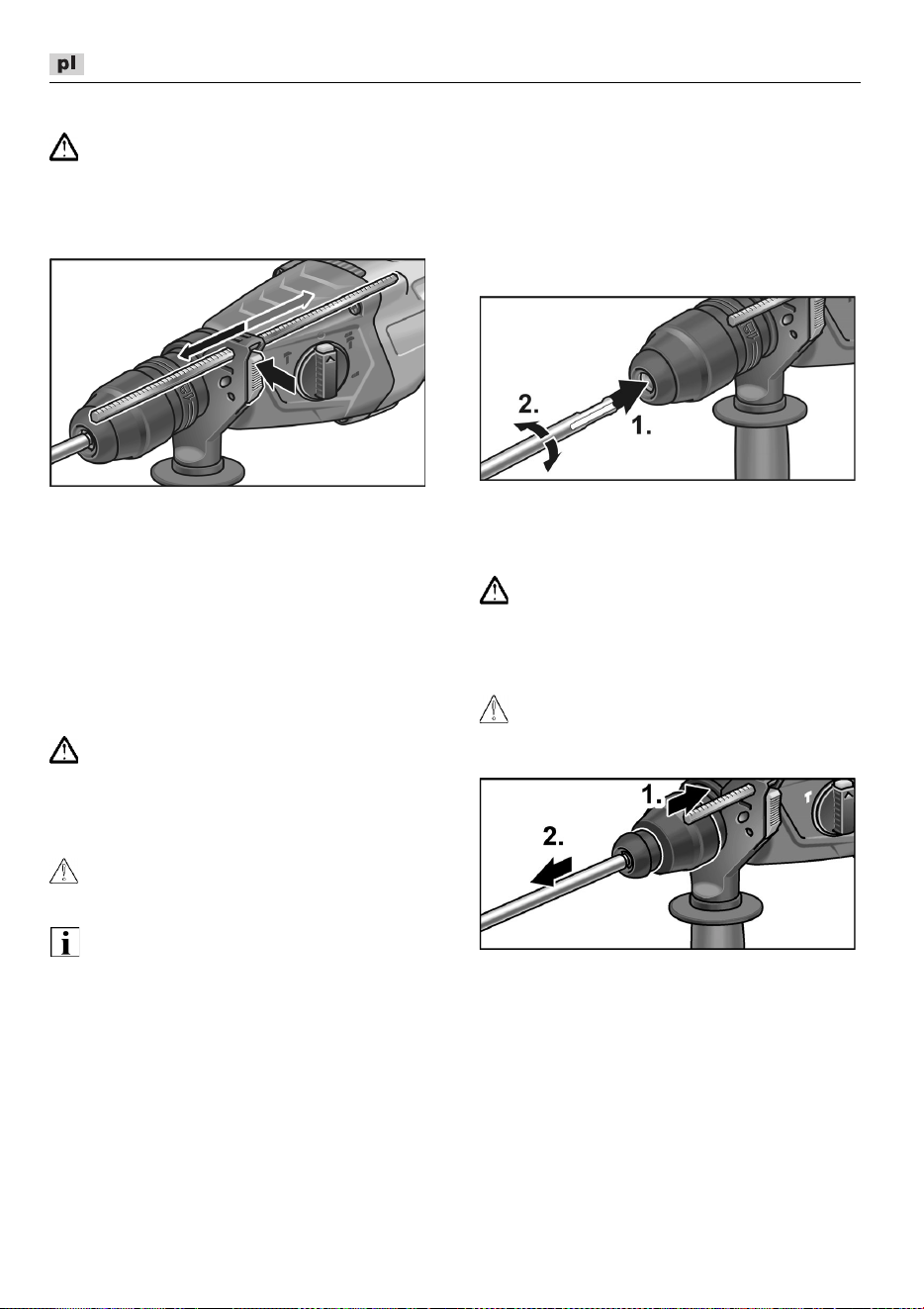 pl

2.

1.

1.

2.