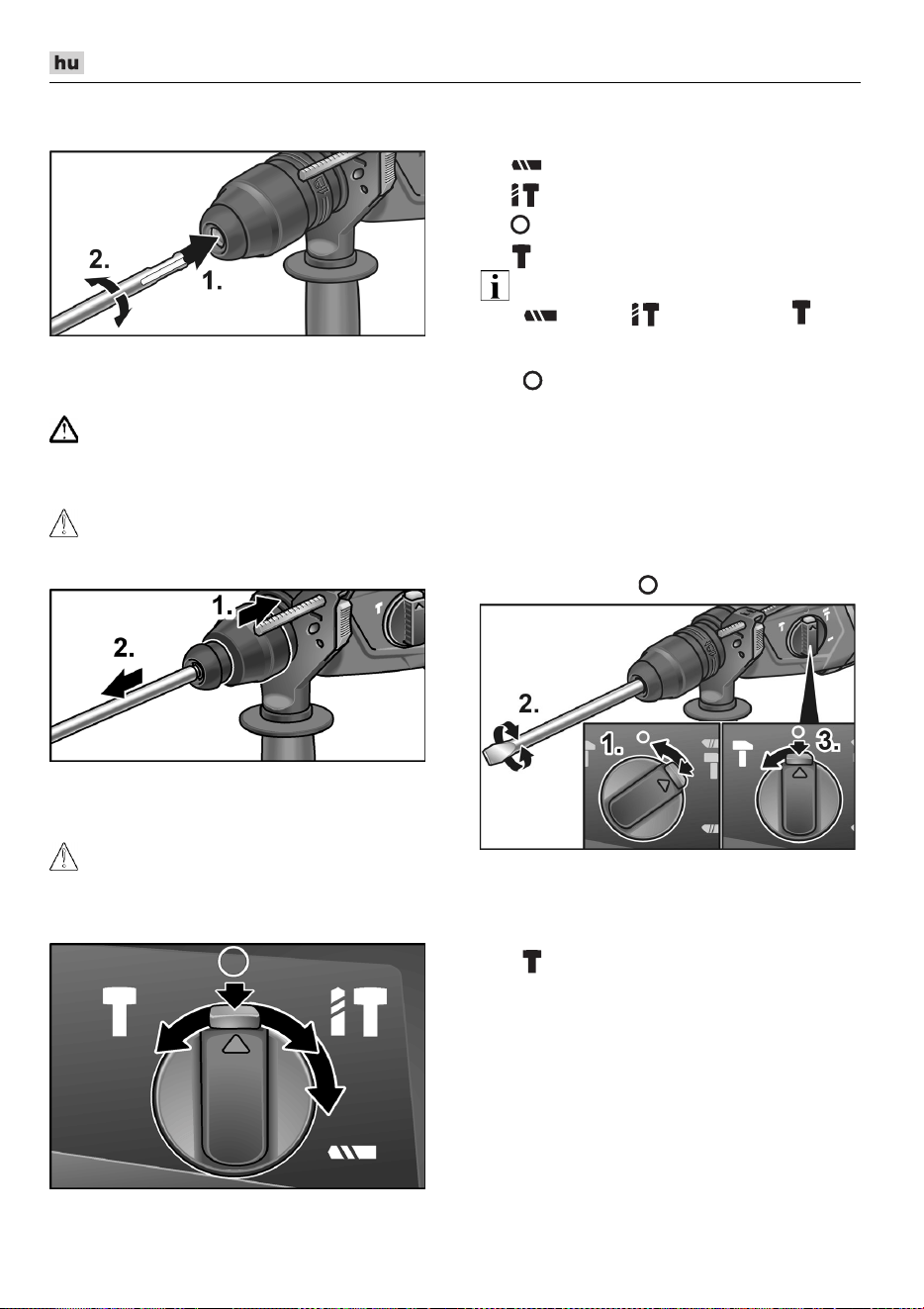 hu

2.

1.

1.

2.

2.

1.

3.