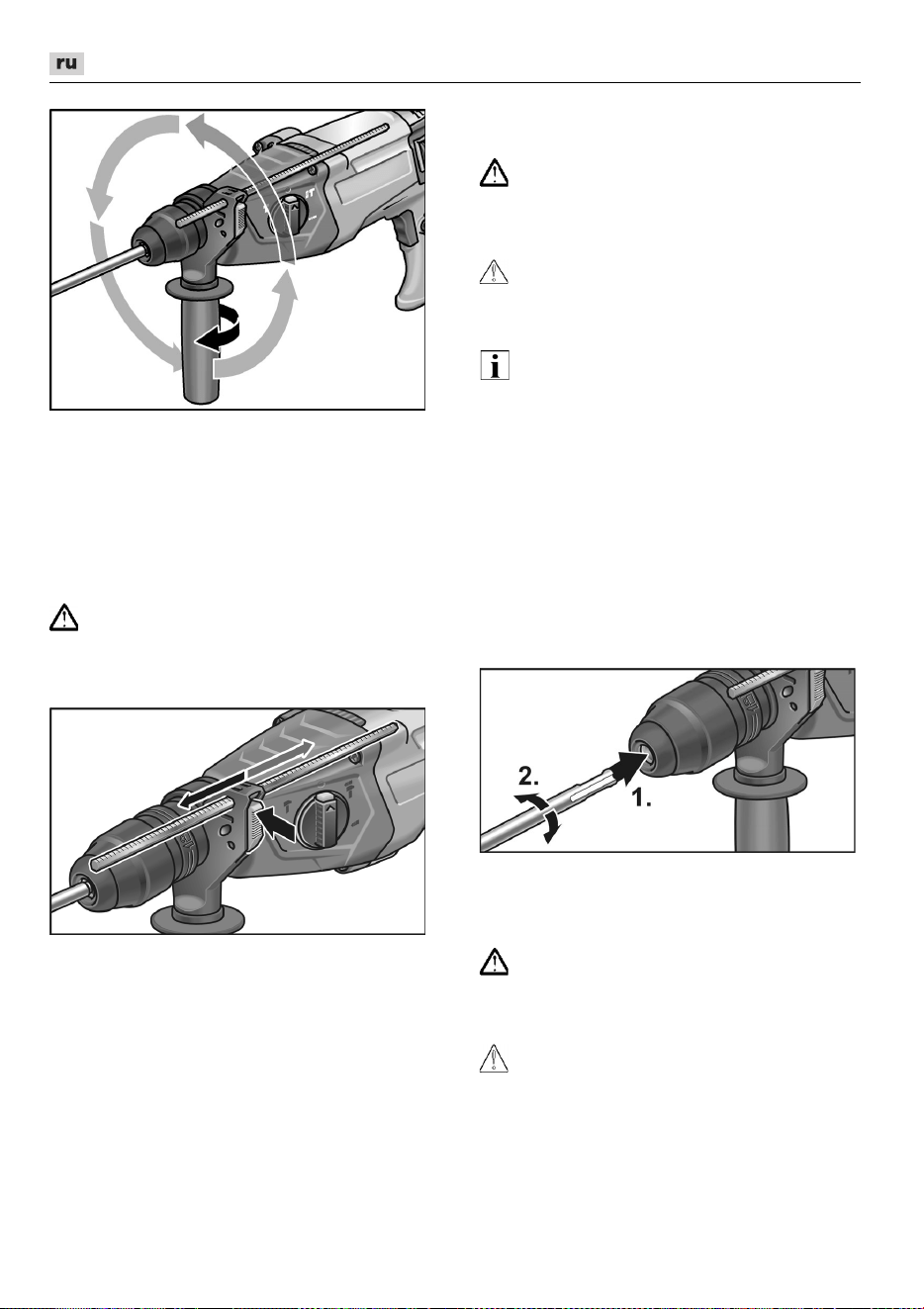 ru

2.

1.