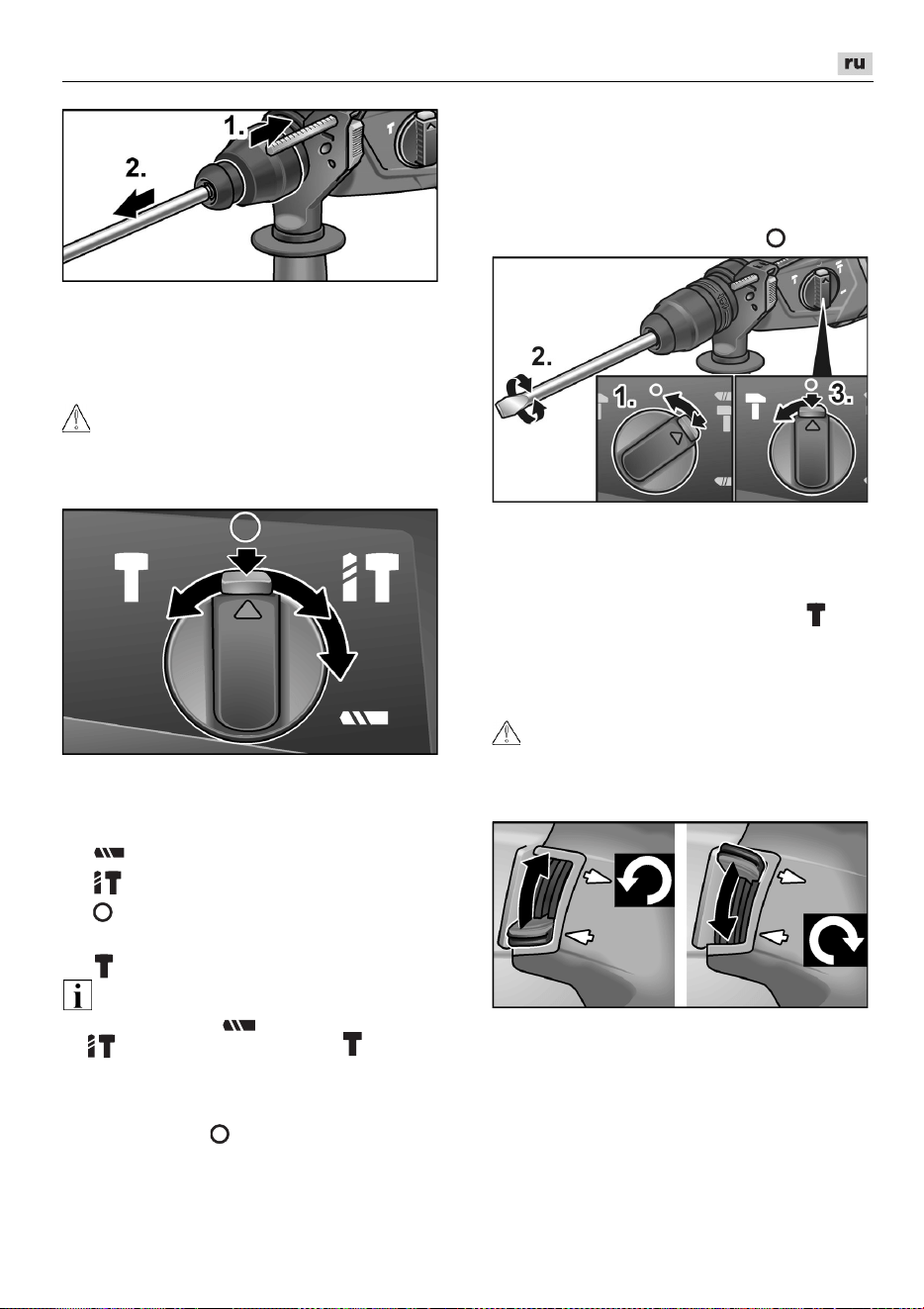 ru

1.

2.

2.

1.

3.