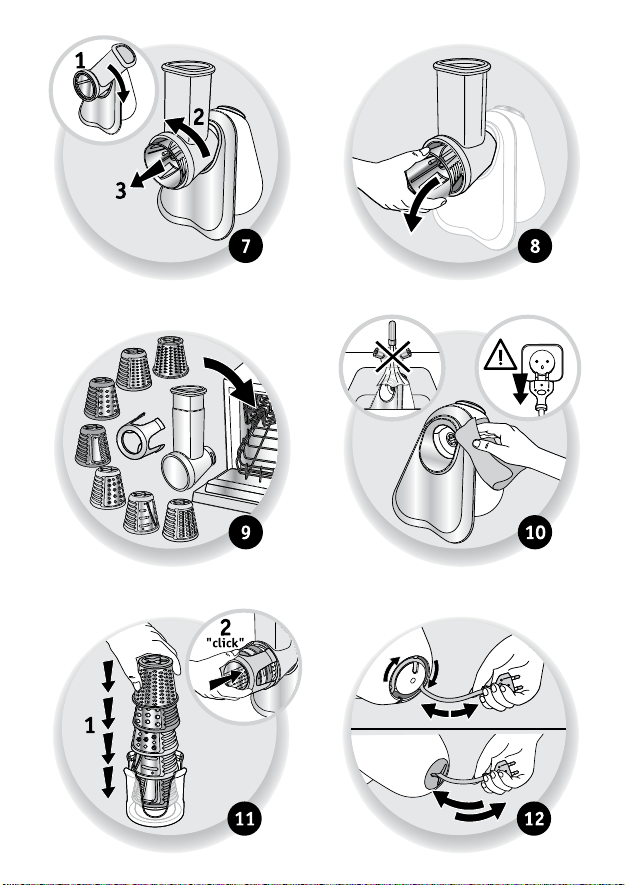 1
2
3
7
8
9
10
2
"click"
1
11
12