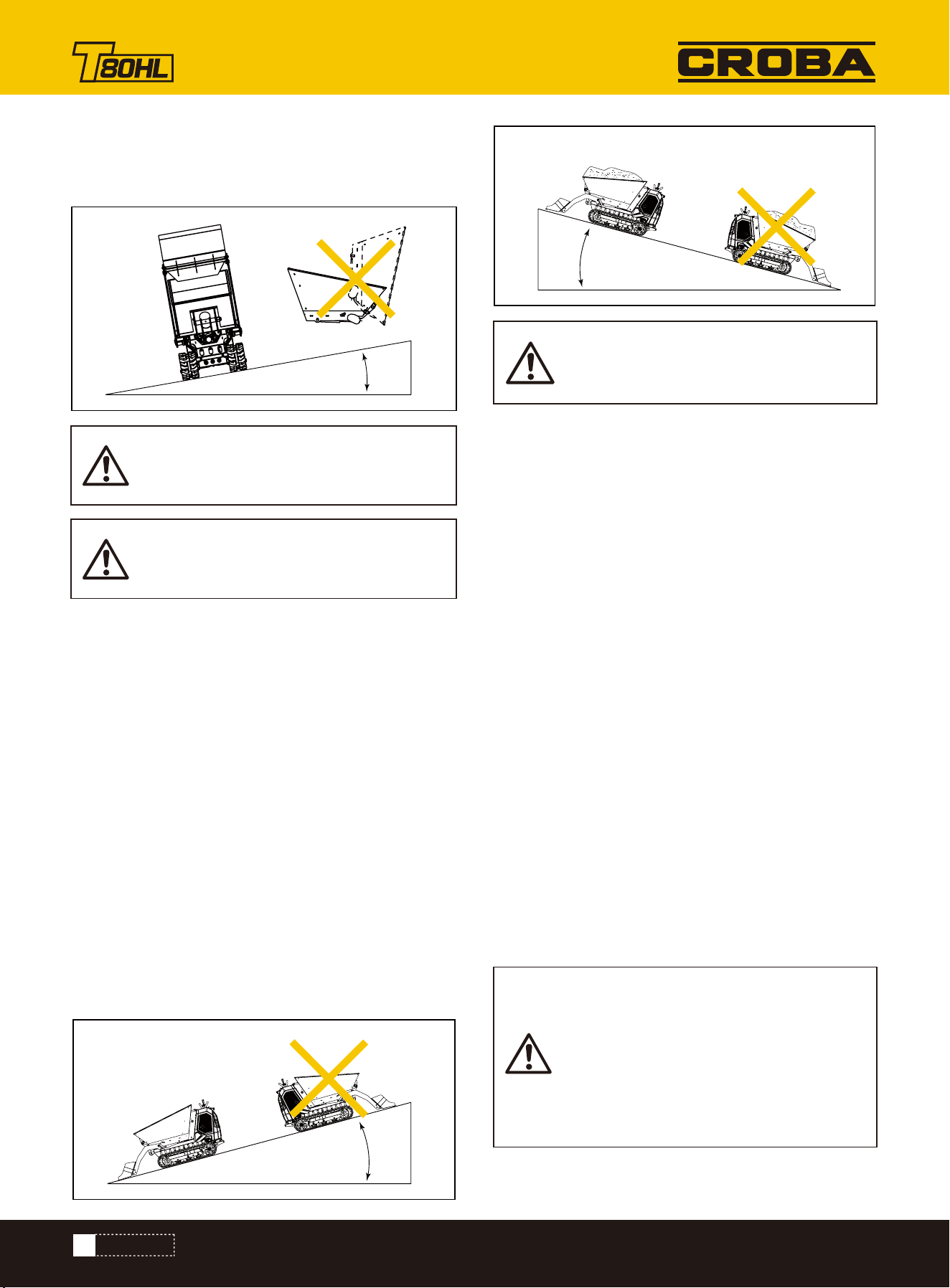 T80HL

CROBA