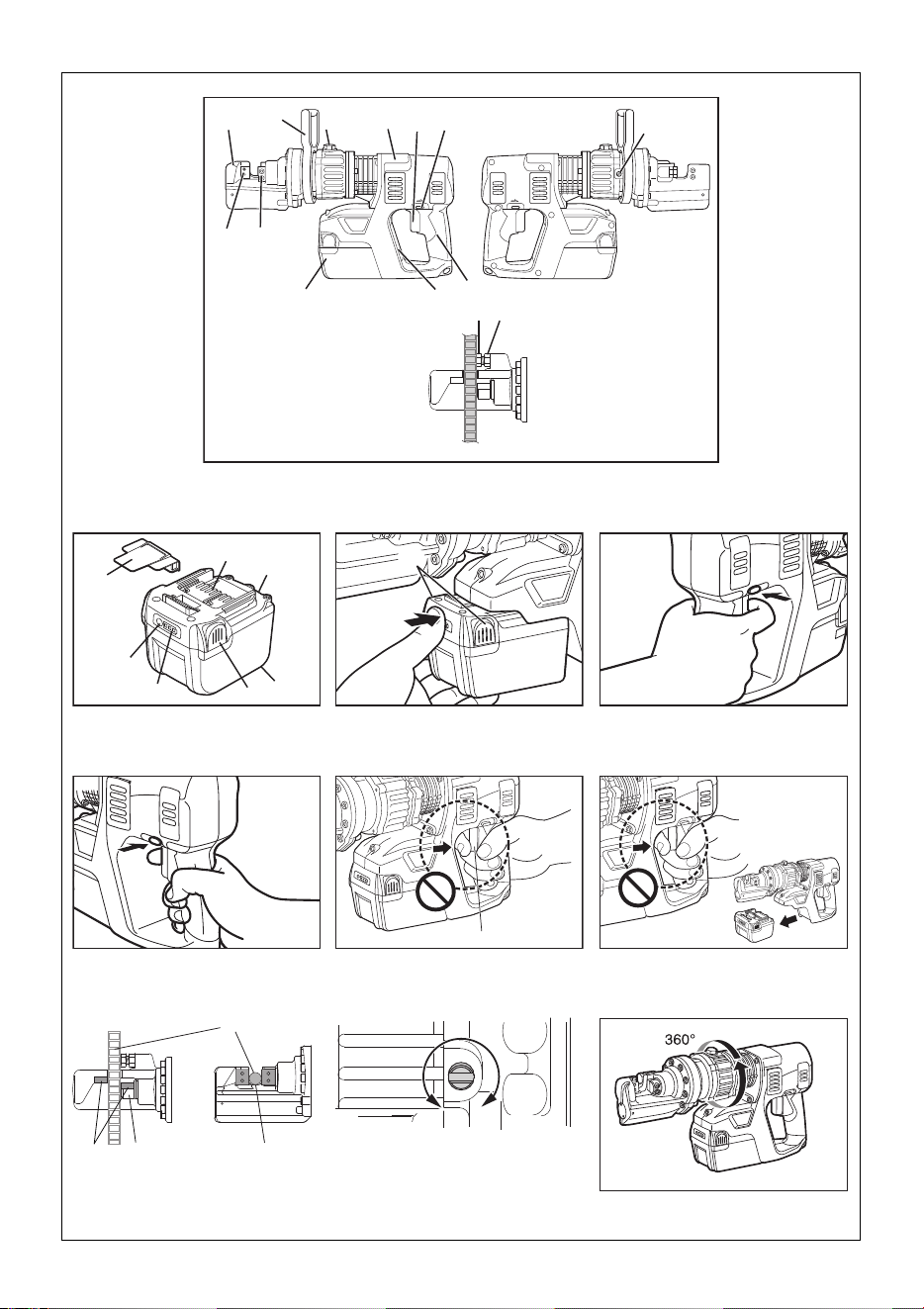 360°