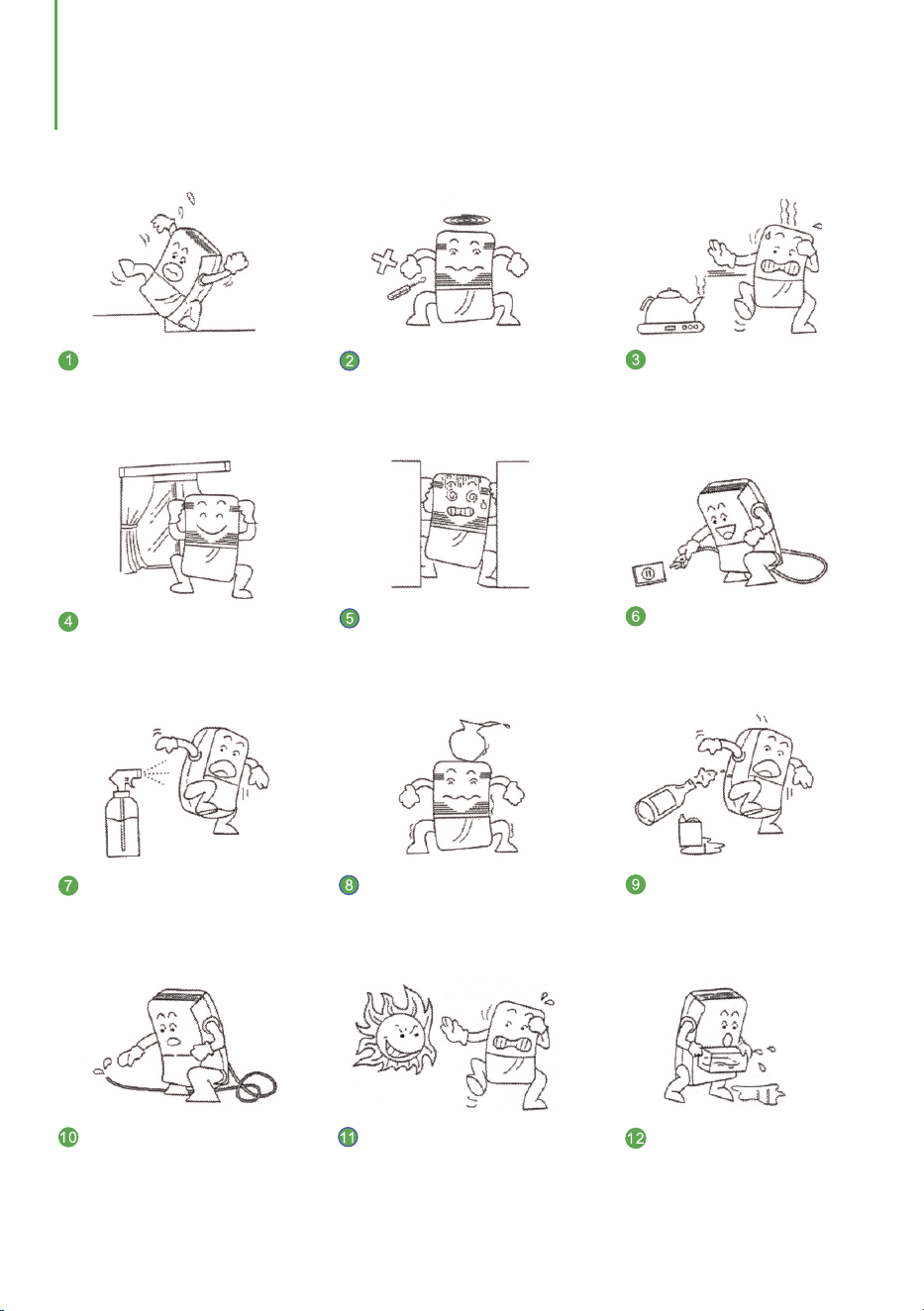 1

2

3

4

5

6

7

8

9

10

11

12