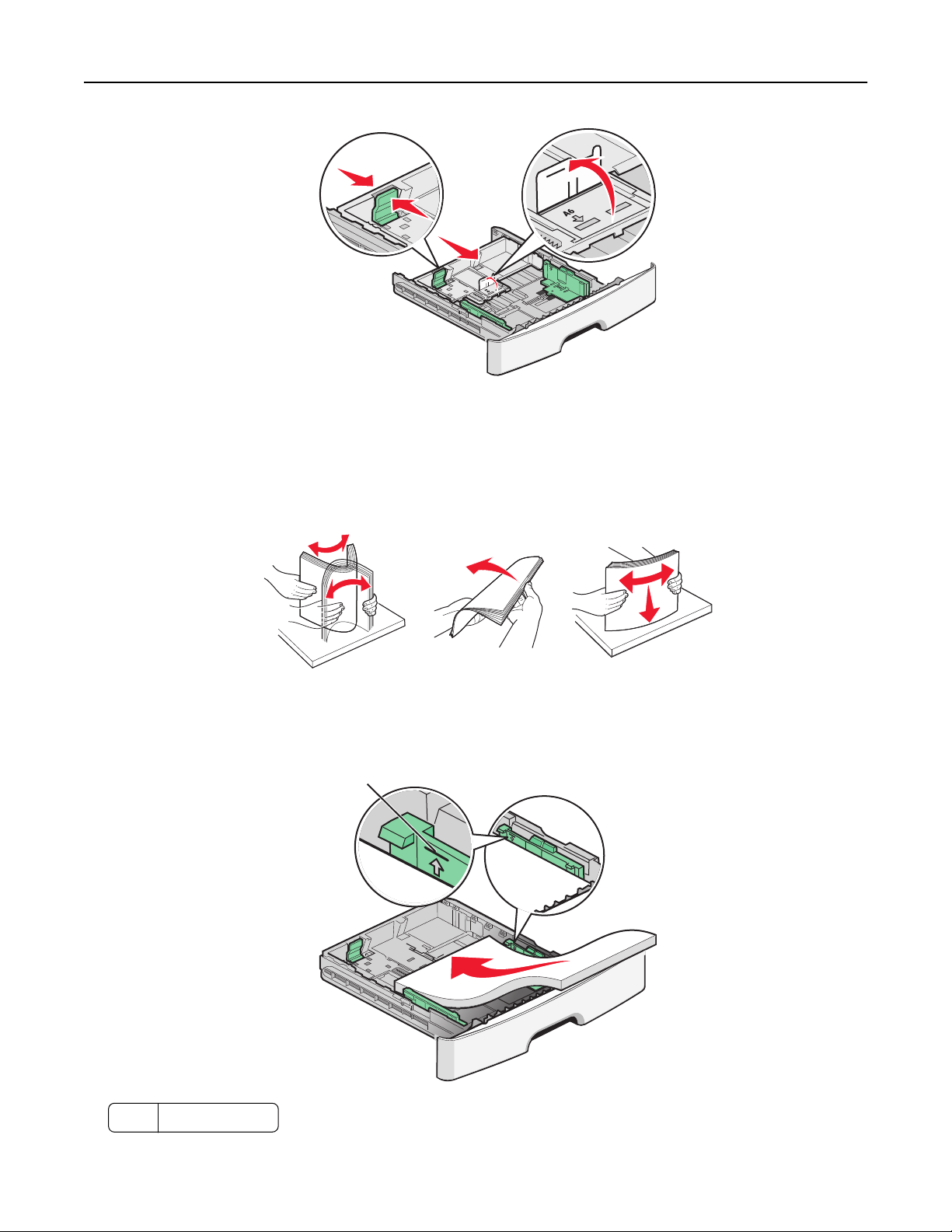 A6