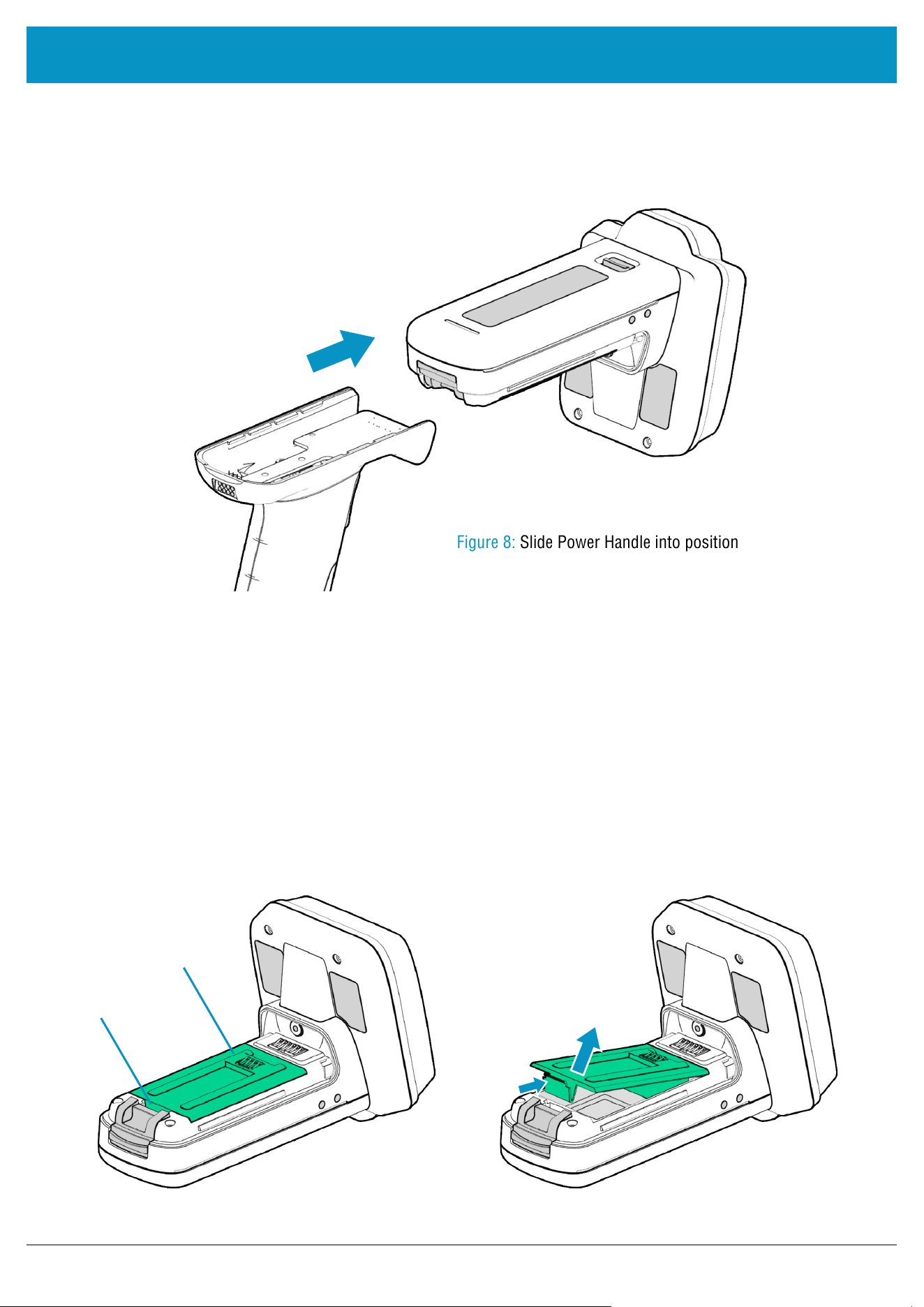 Figure 8: Slide Power Handle into position