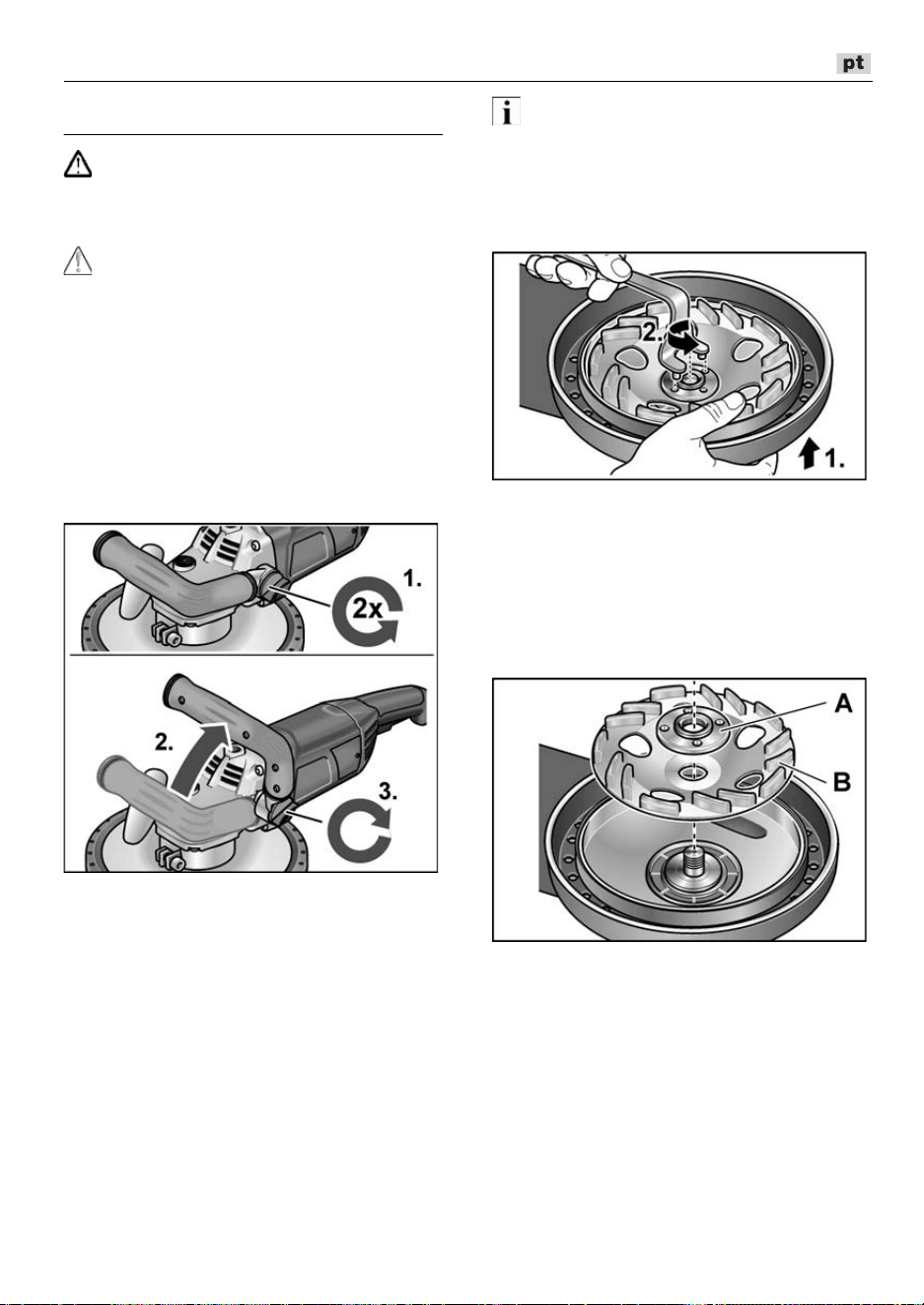 pt

1.

2x

2.

3.

2.

1.

A

B