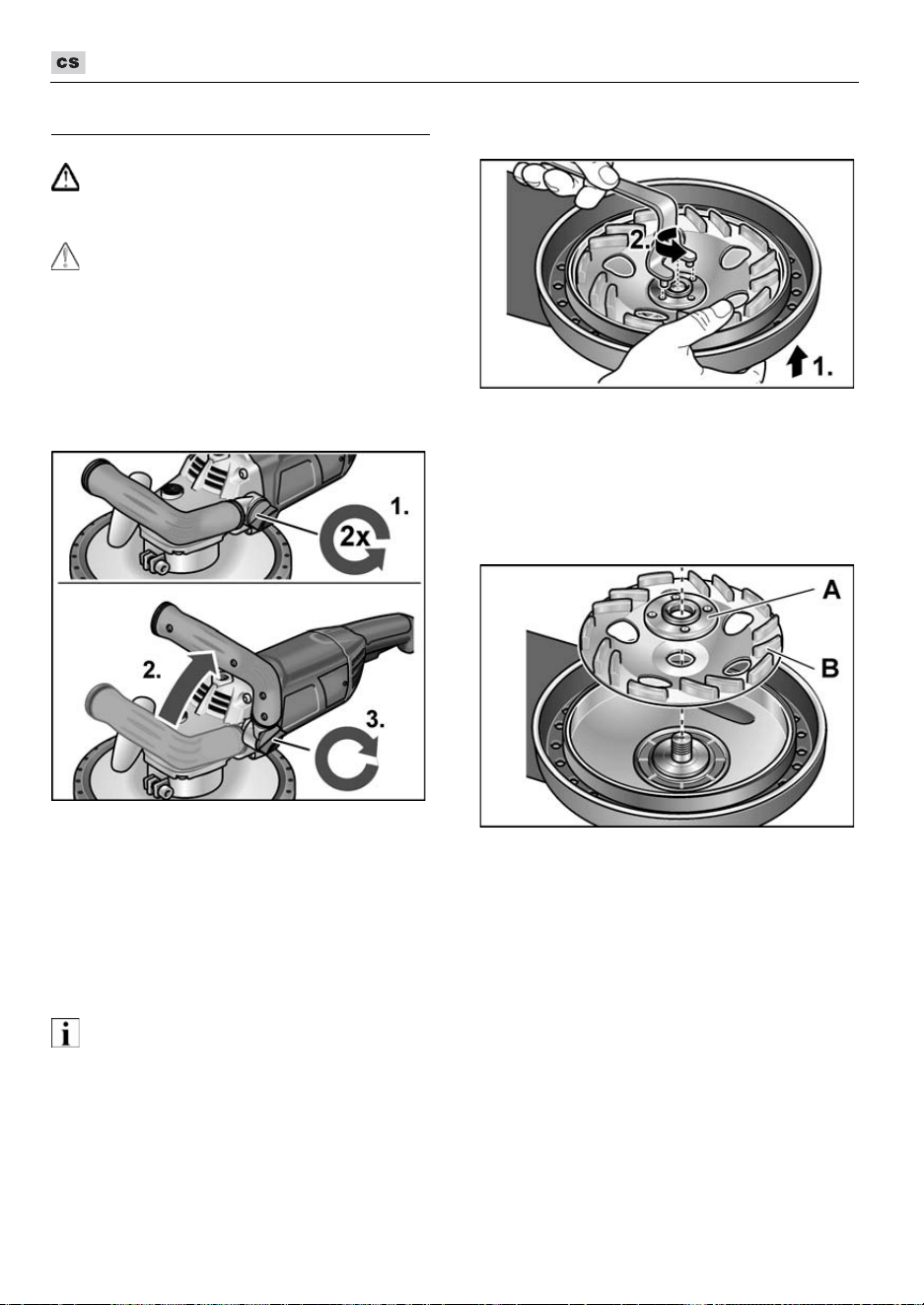 cs

2.

1.

1.

2x

2.

3.

A

B