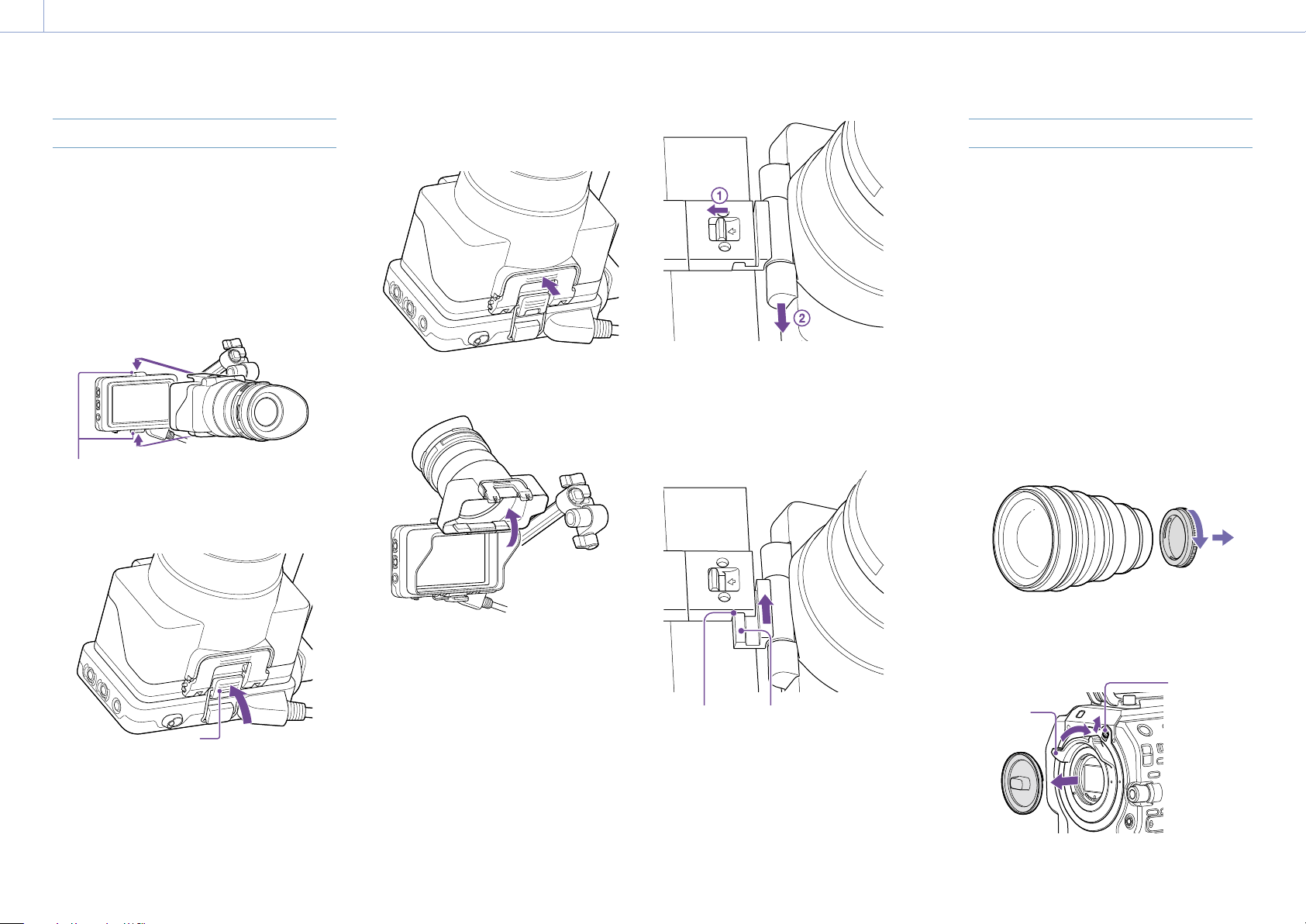 ①
②