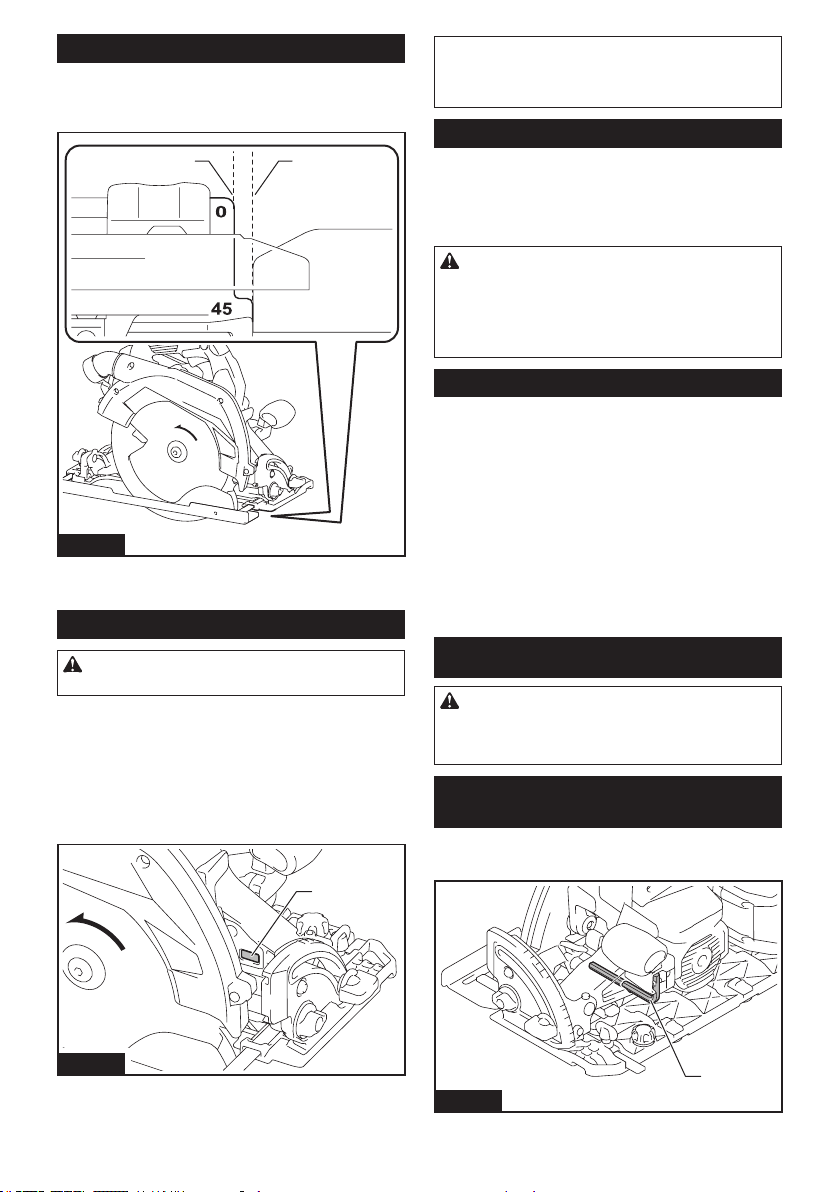 0

45