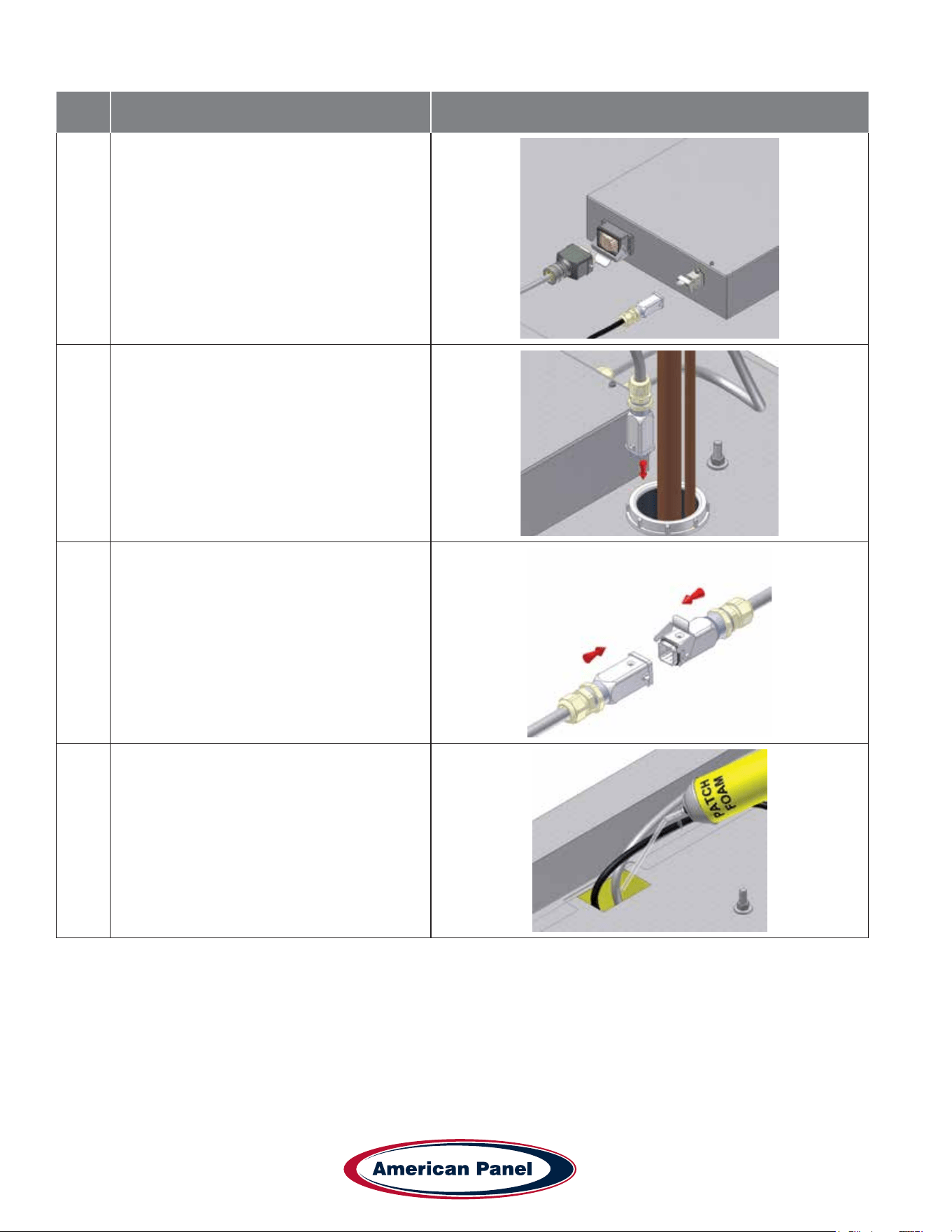 PATCH FOAM

American Panel