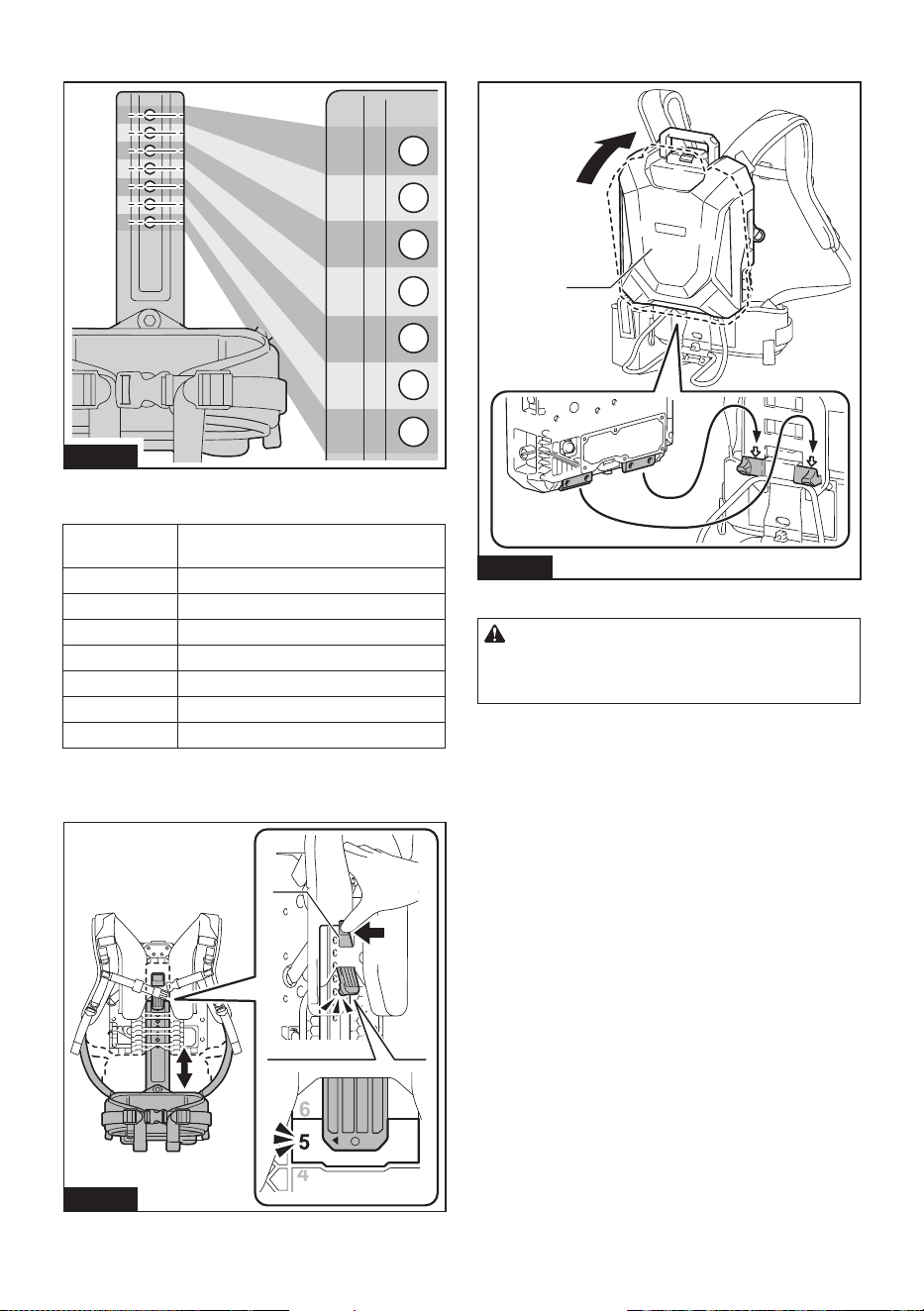 6
5
4