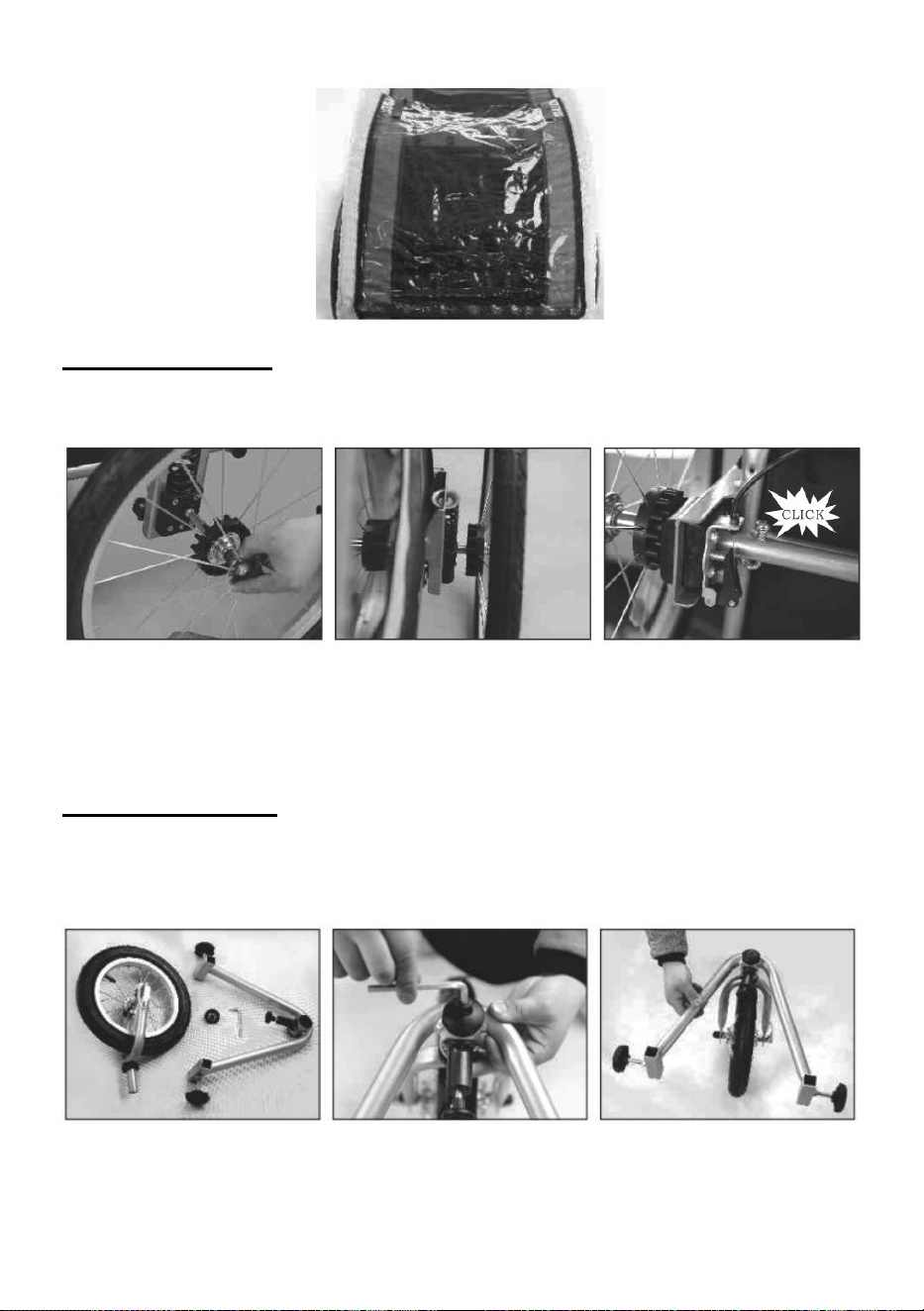 CLICK