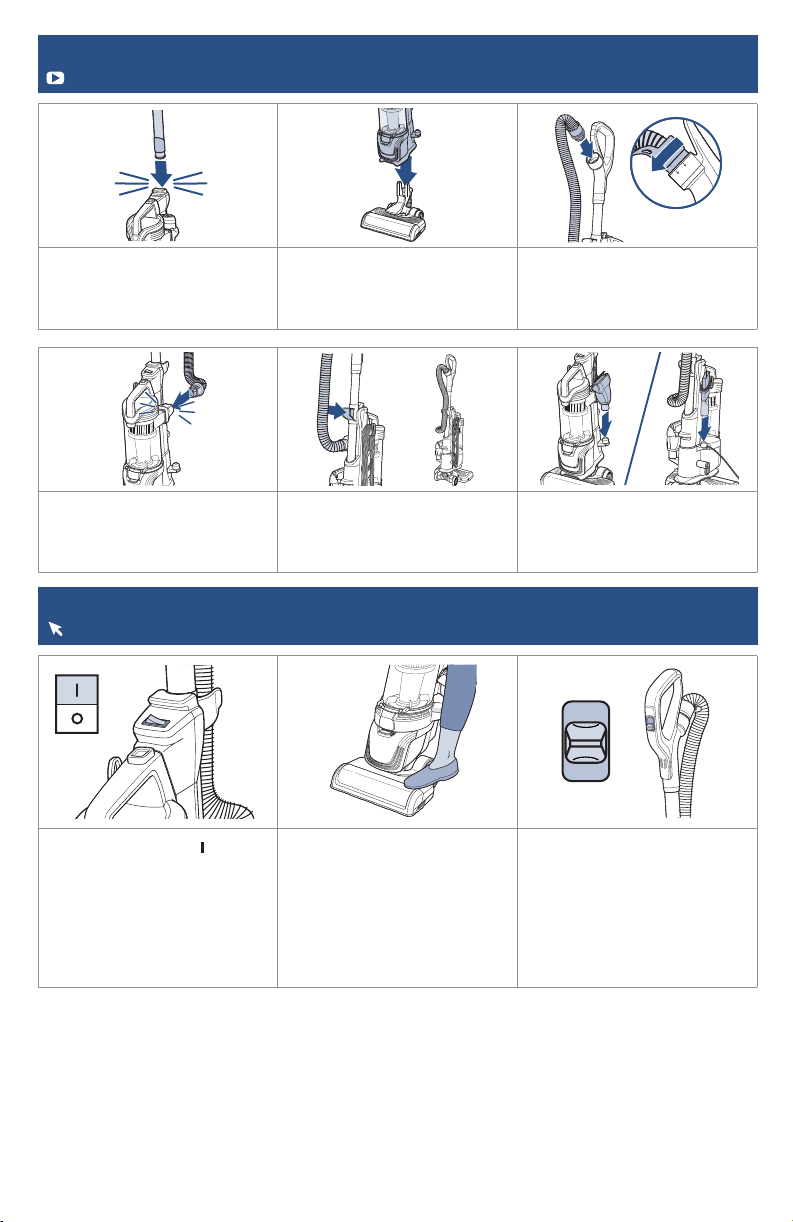 I
O
I