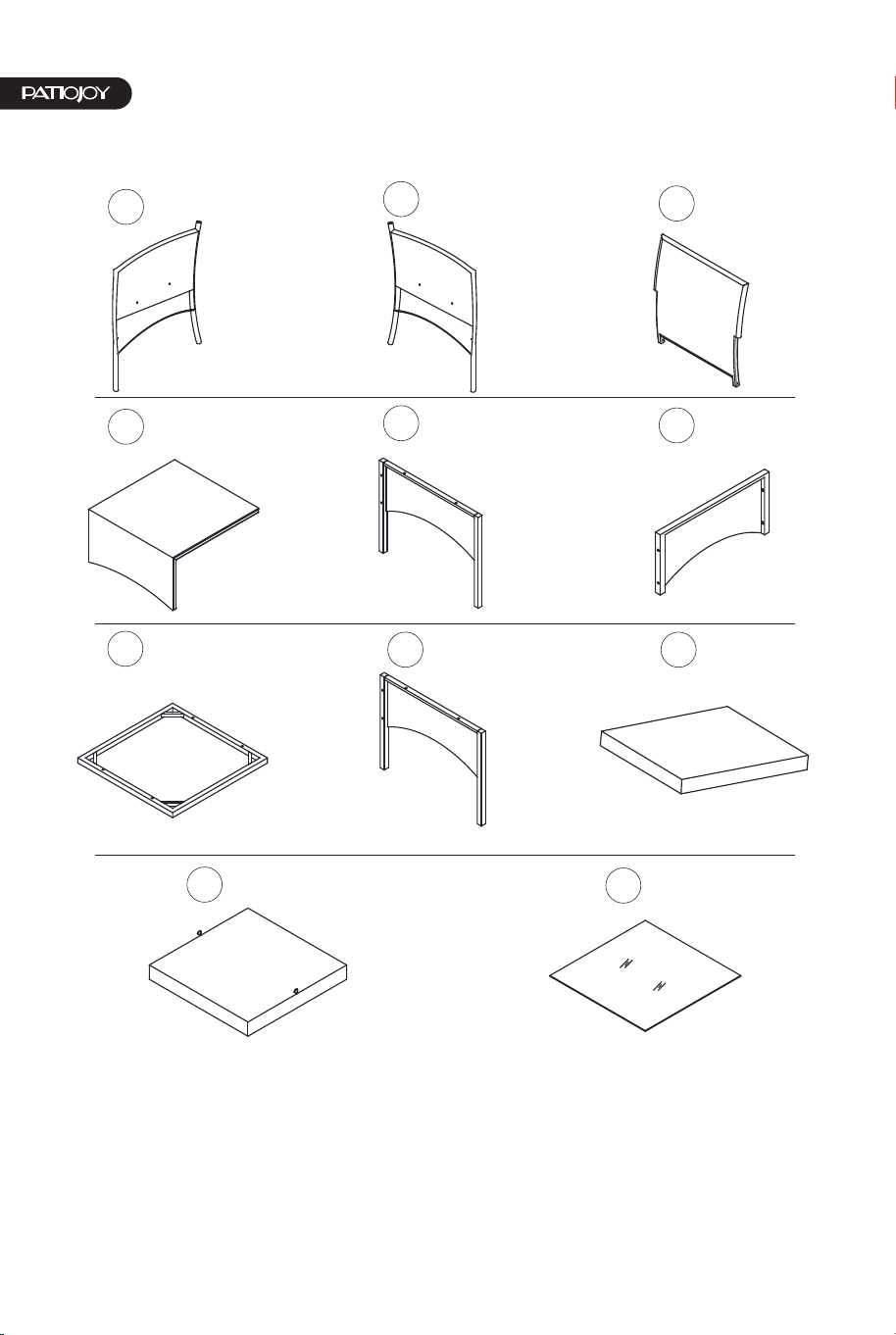 PATIOJOY