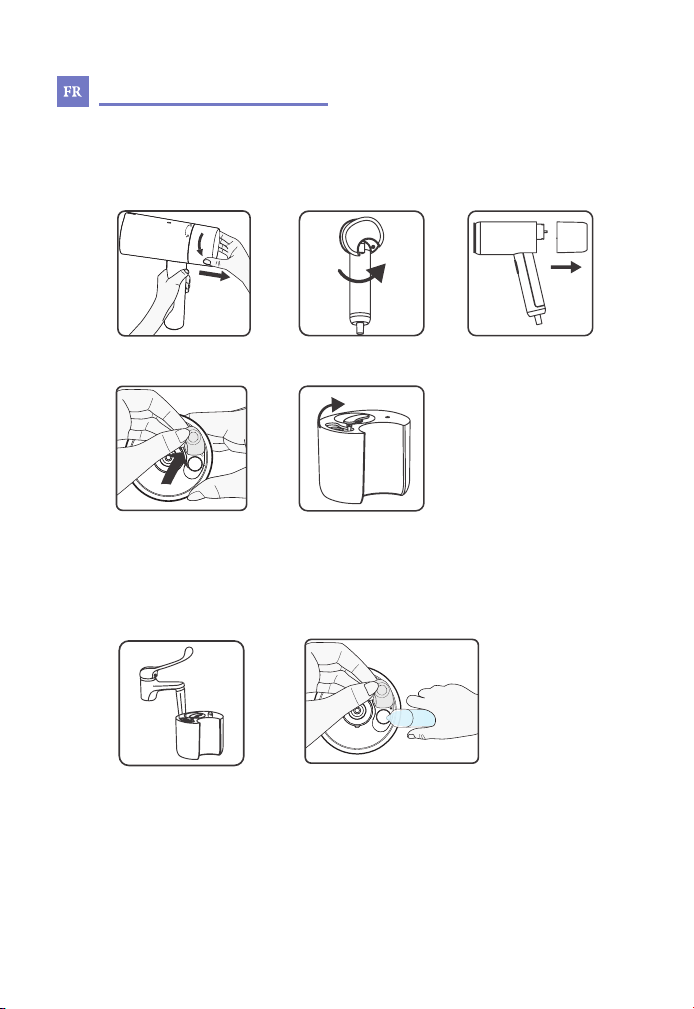 FR