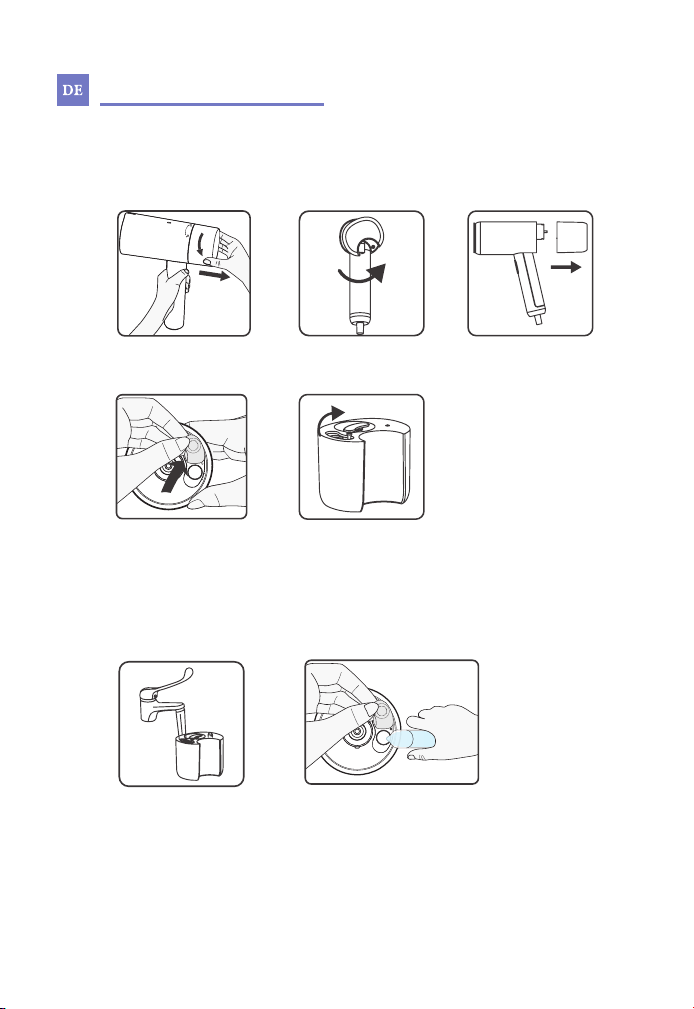 DE