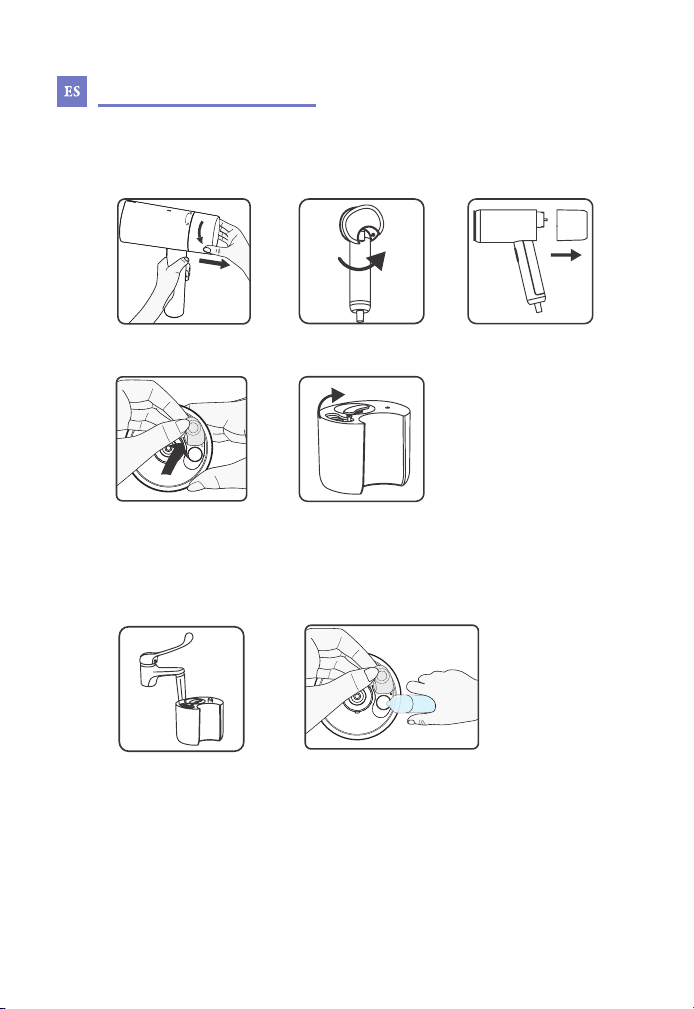 ES