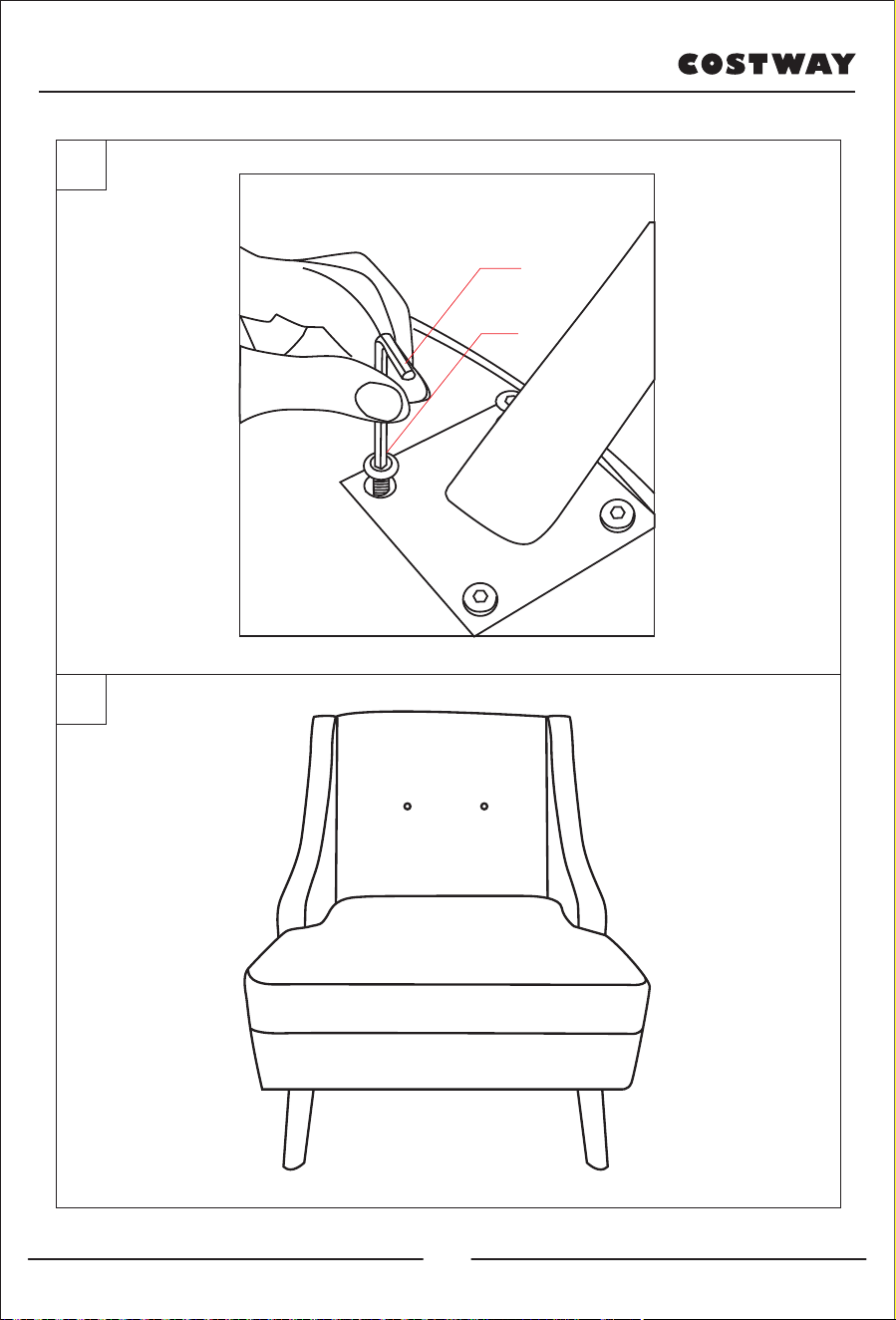 COSTWAY