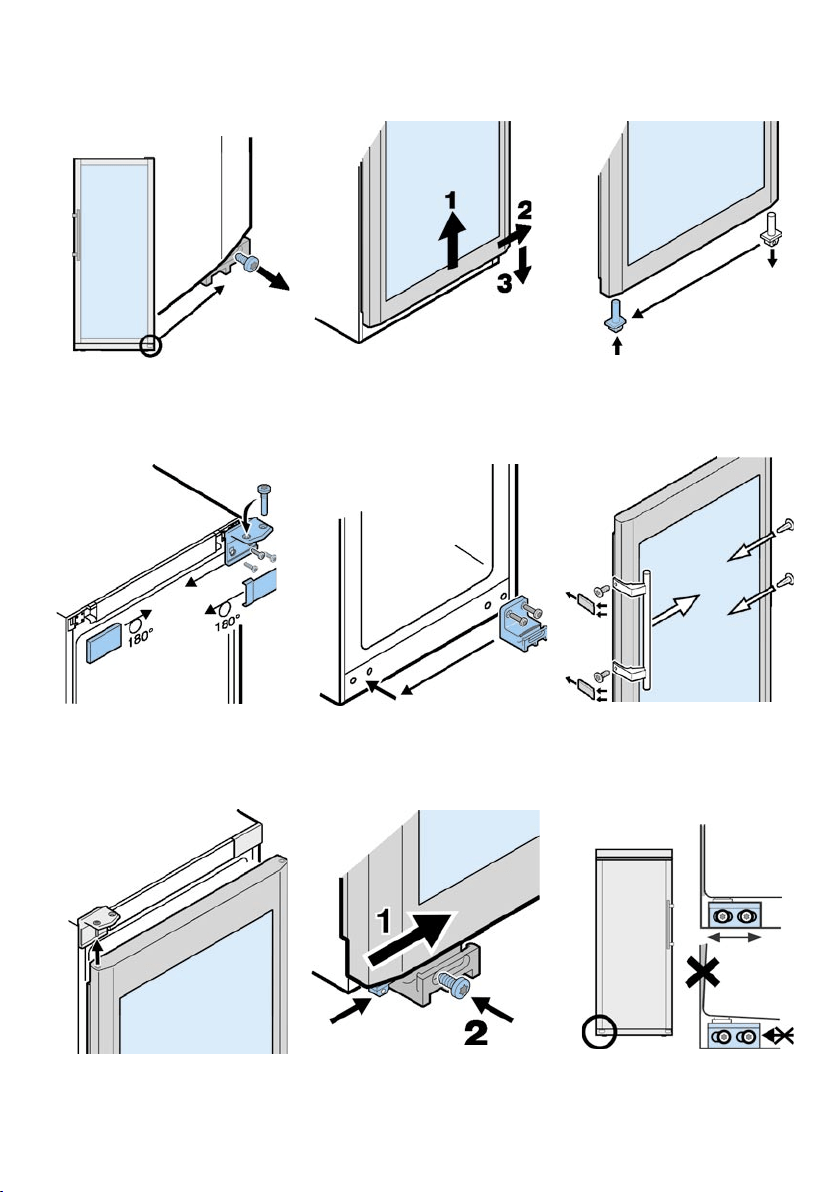 1
2
3
180°
180°
1
2