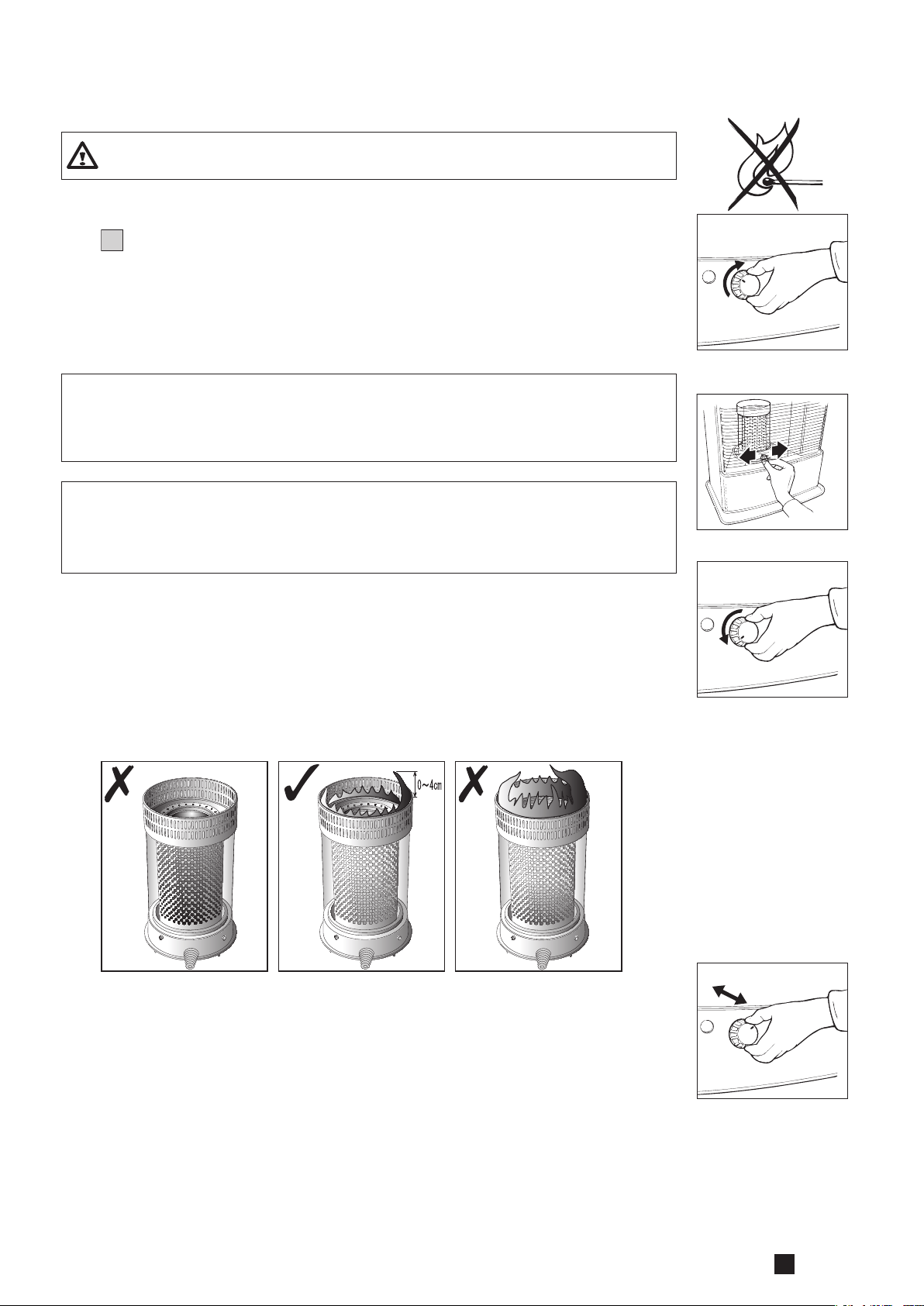 0~4cm