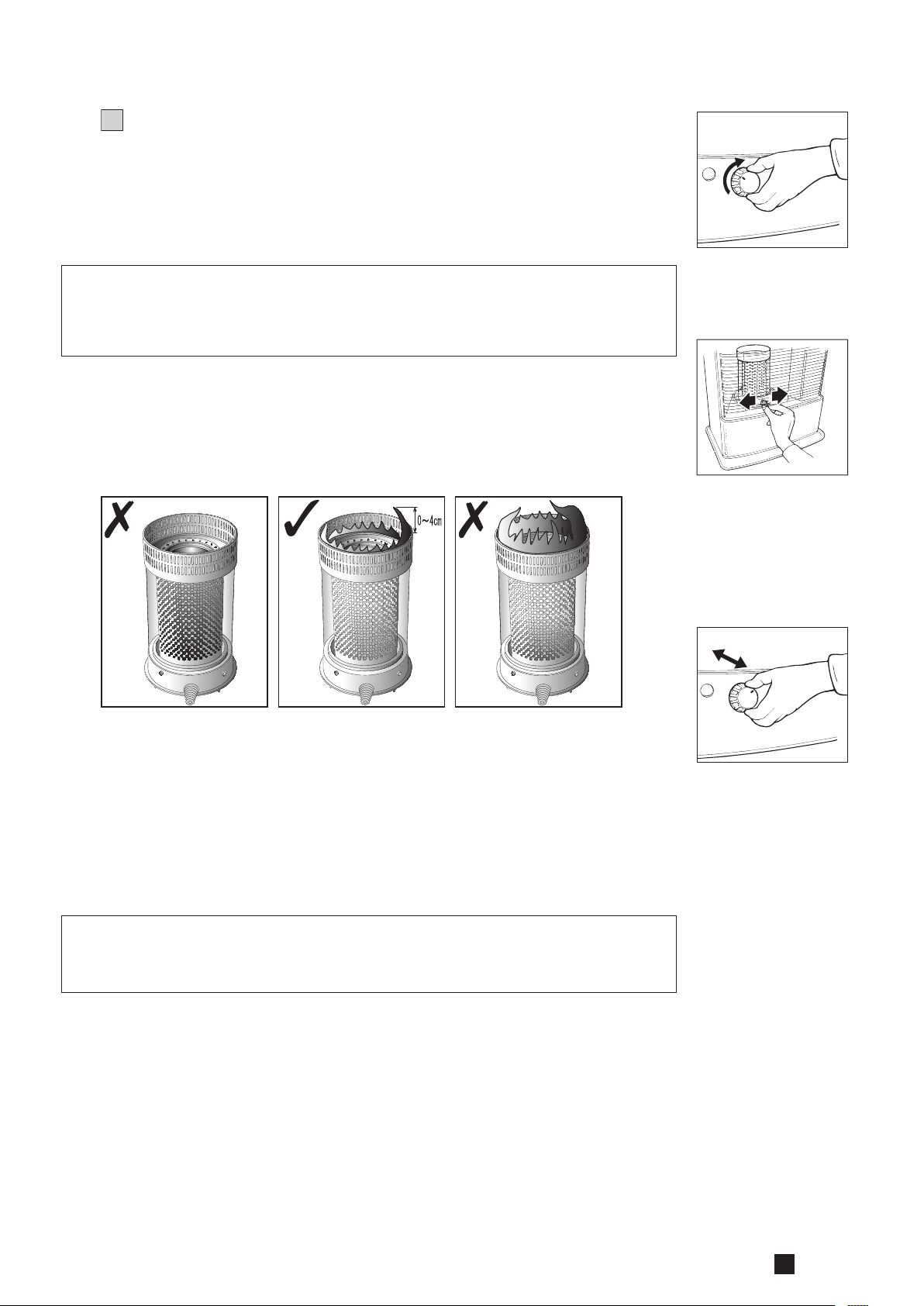 0~4cm