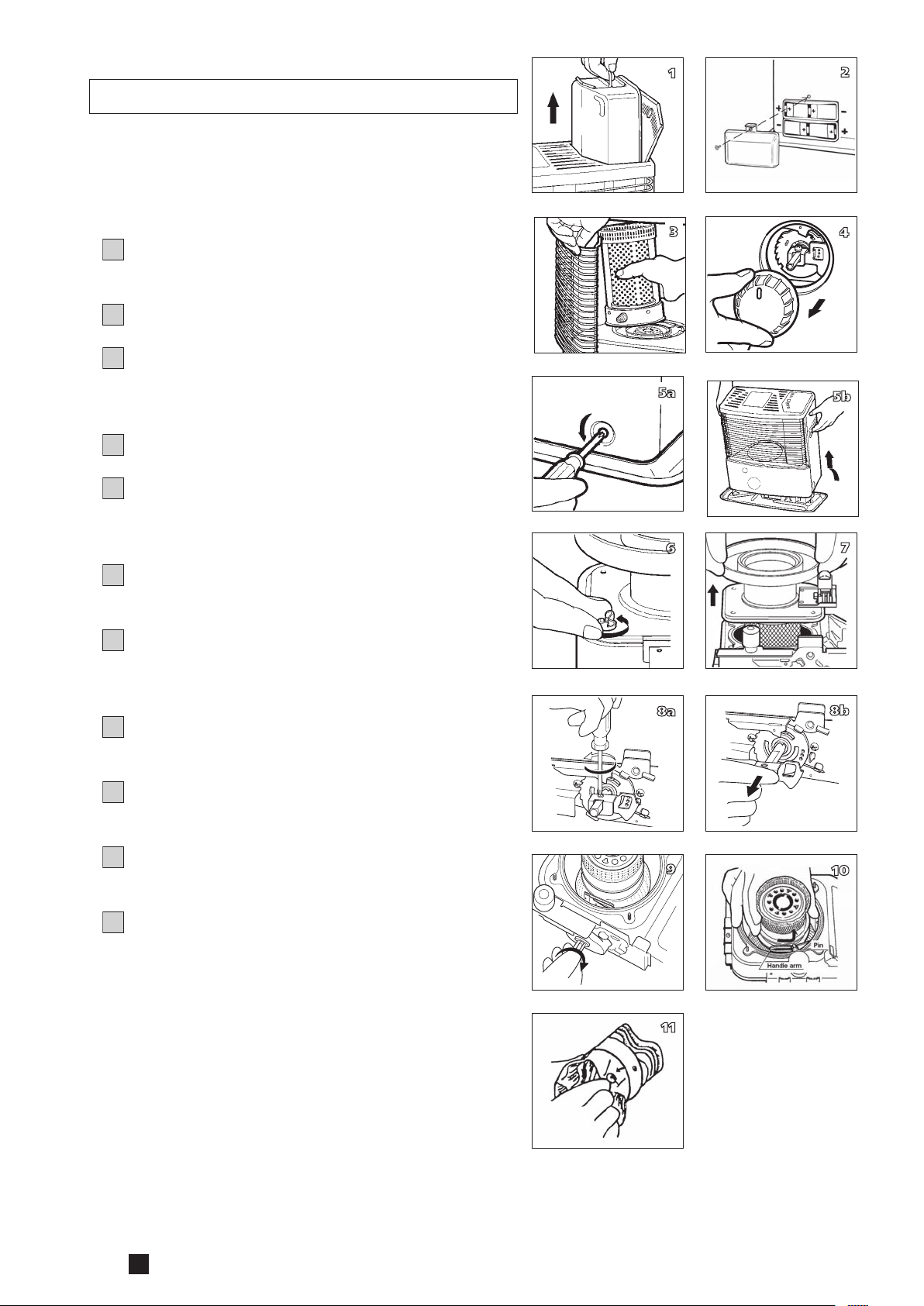 1

2

3

4

5a

5b

6

7

8a

8b

9

10

Pin

Handle arm

11