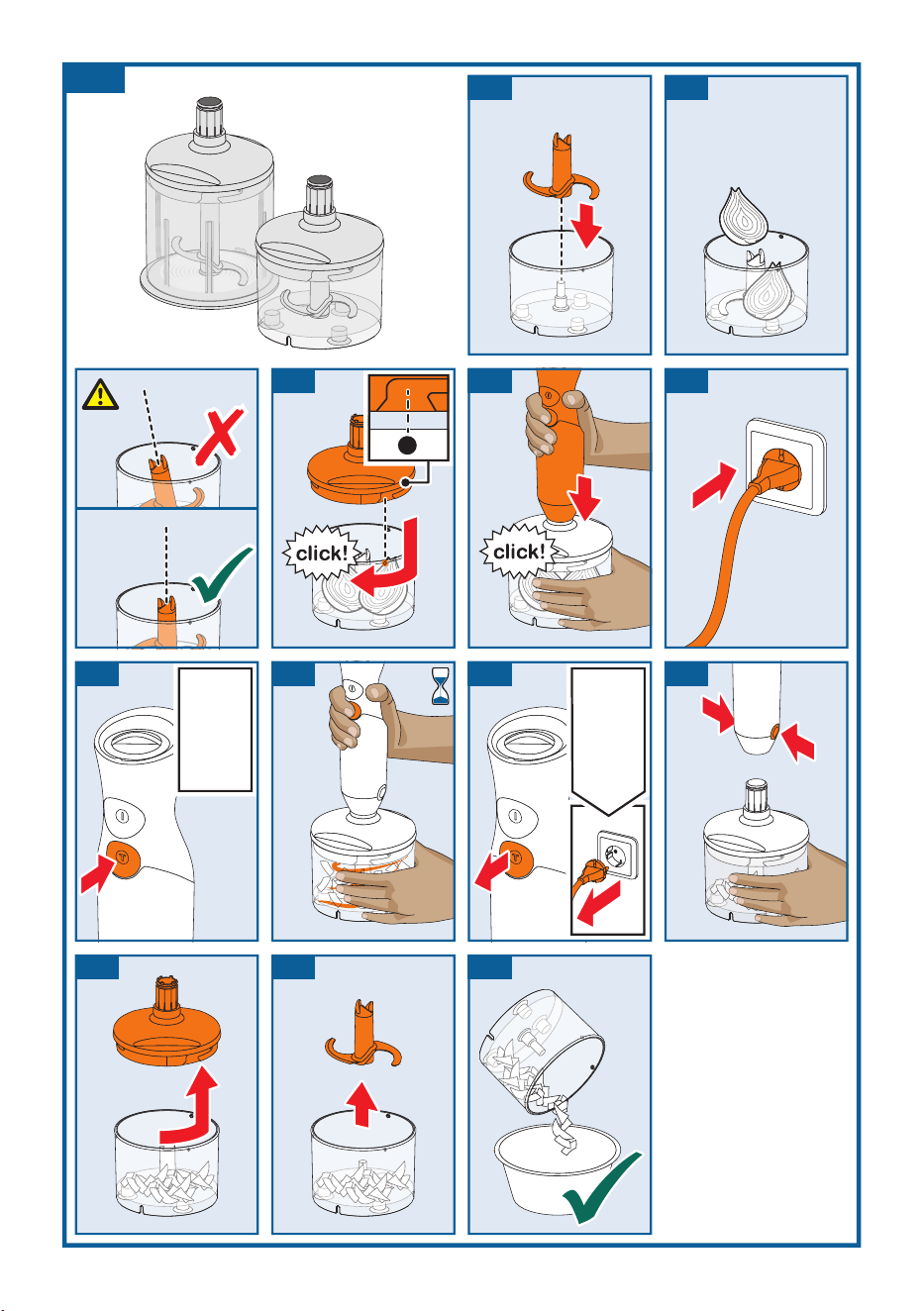 click!

click!