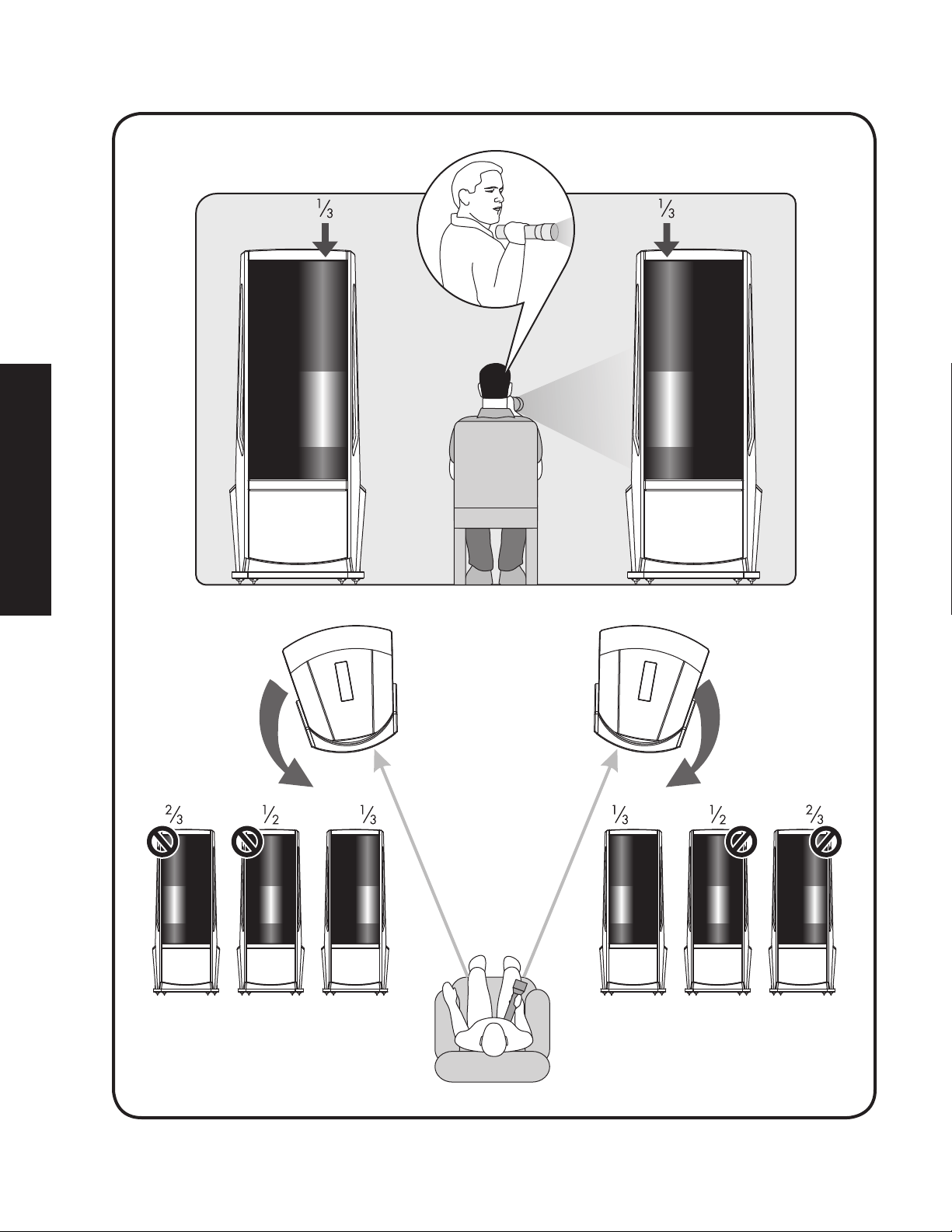 $\frac{1}{3}$

$\frac{1}{3}$

$\frac{2}{3}$ $\frac{1}{2}$ $\frac{1}{3}$

$\frac{1}{3}$ $\frac{1}{2}$ $\frac{2}{3}$