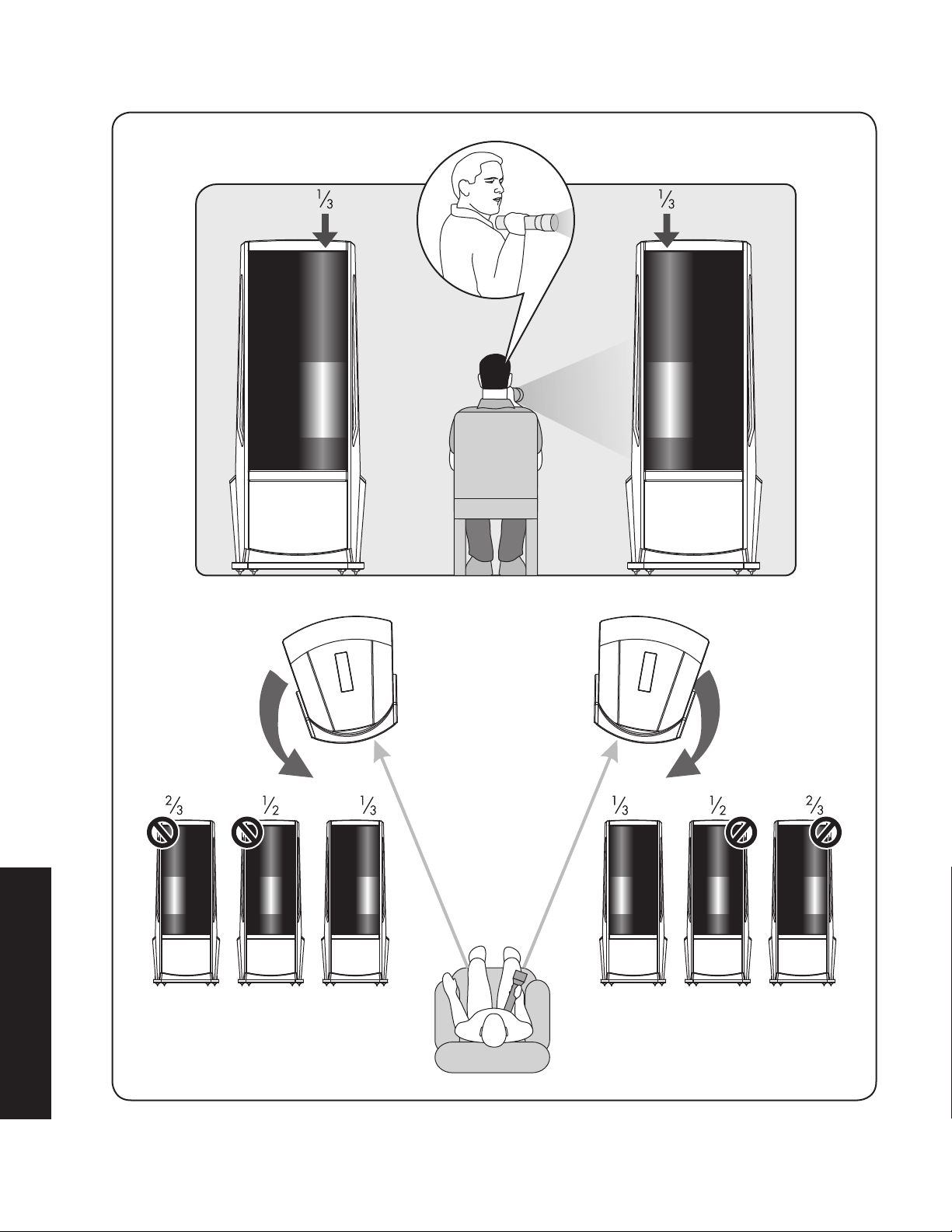 $\frac{1}{3}$

$\frac{1}{3}$

$\frac{2}{3}$

$\frac{1}{2}$

$\frac{1}{3}$

$\frac{1}{3}$

$\frac{1}{2}$

$\frac{2}{3}$