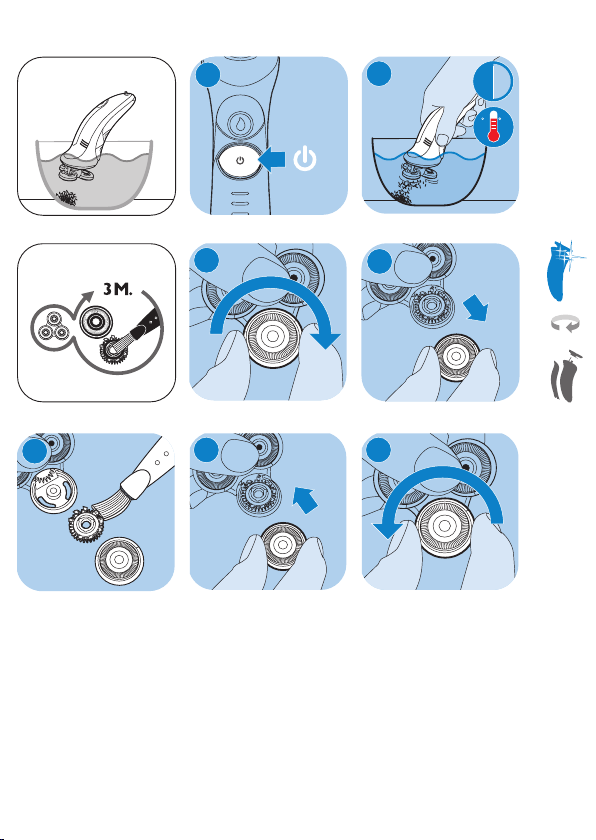 3 M.