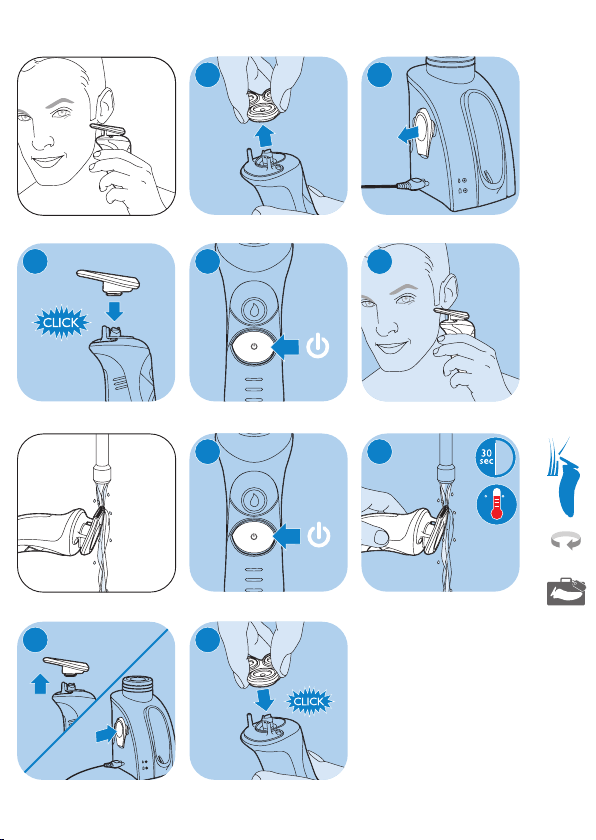 CLICK

30 sec

CLICK