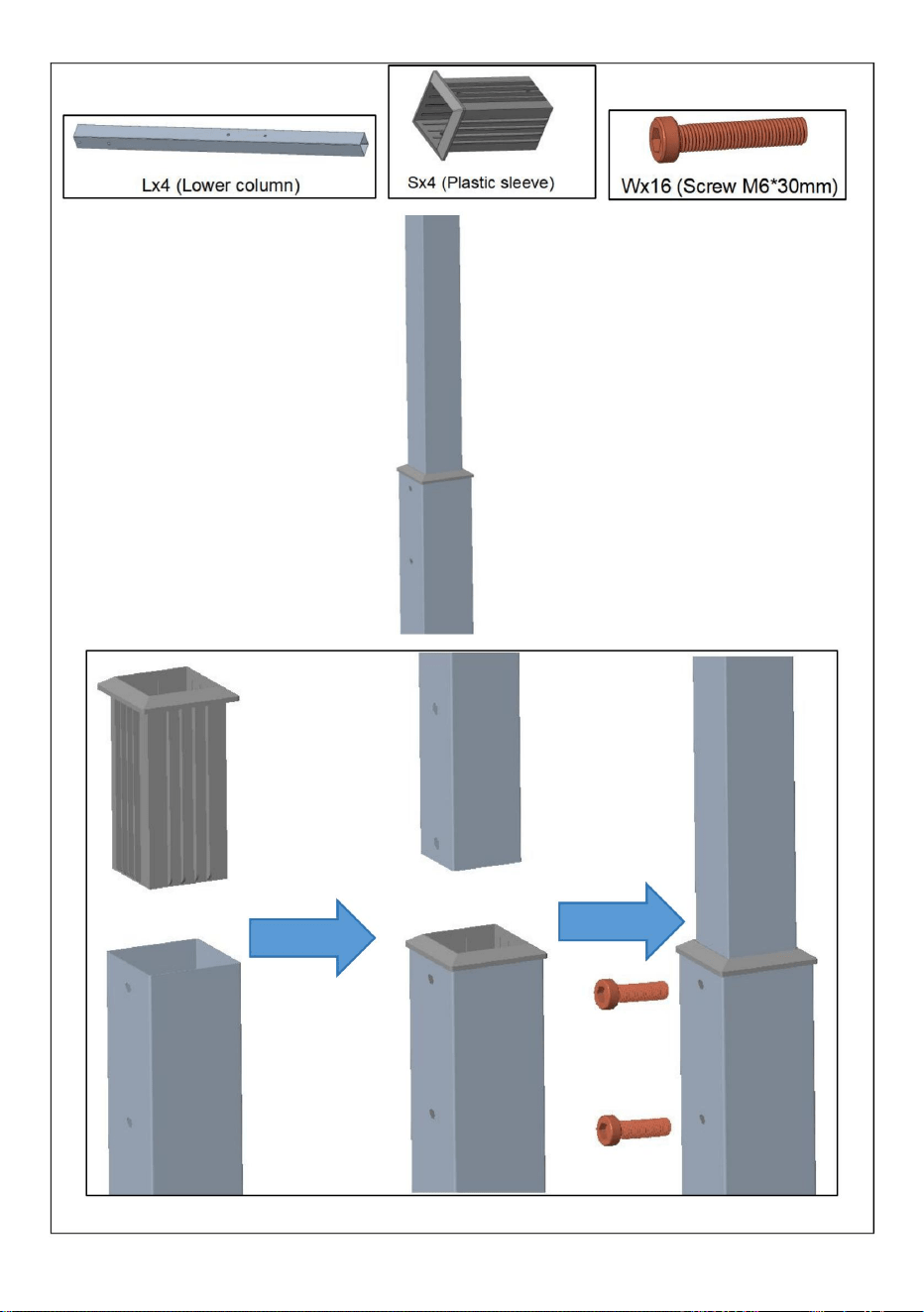 Lx4 (Lower column)

Sx4 (Plastic sleeve)

Wx16 (Screw M6*30mm)