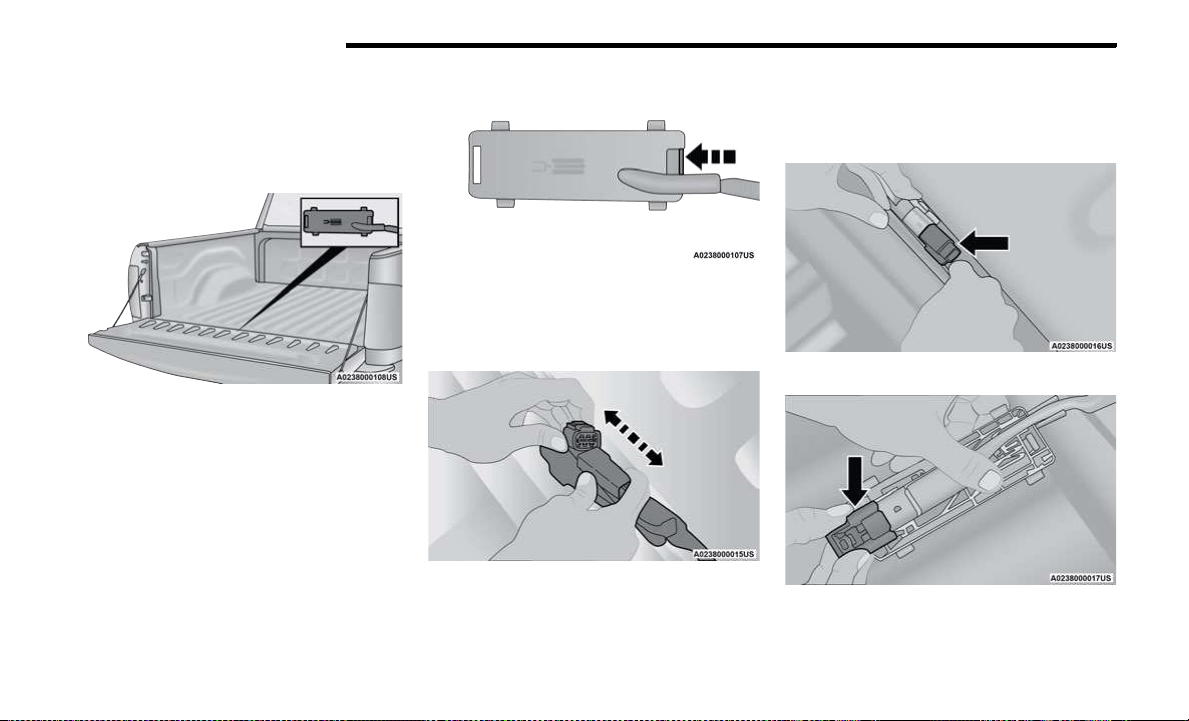 A0238000108US

A0238000107US

A0238000015US

A0238000016US

A0238000017US