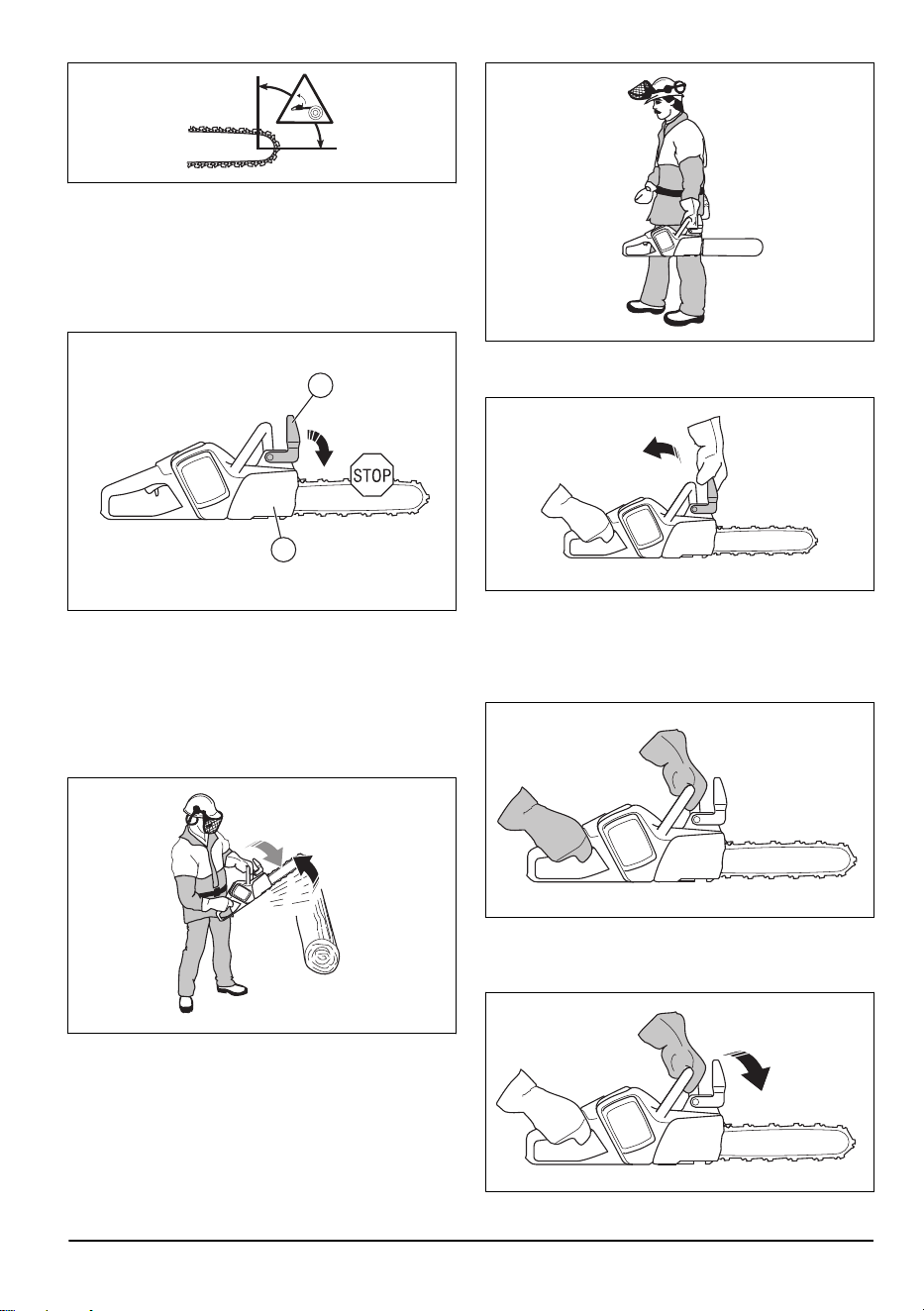 STOP