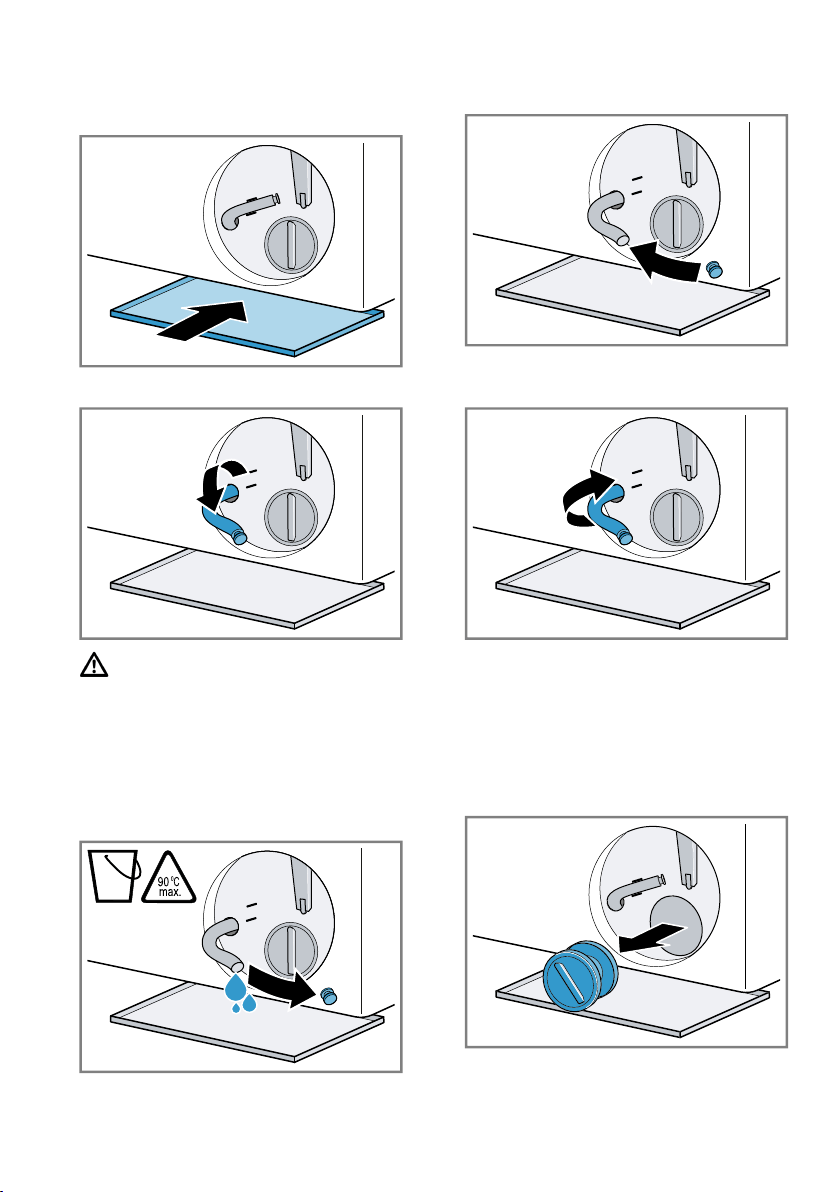 90 °C
max.