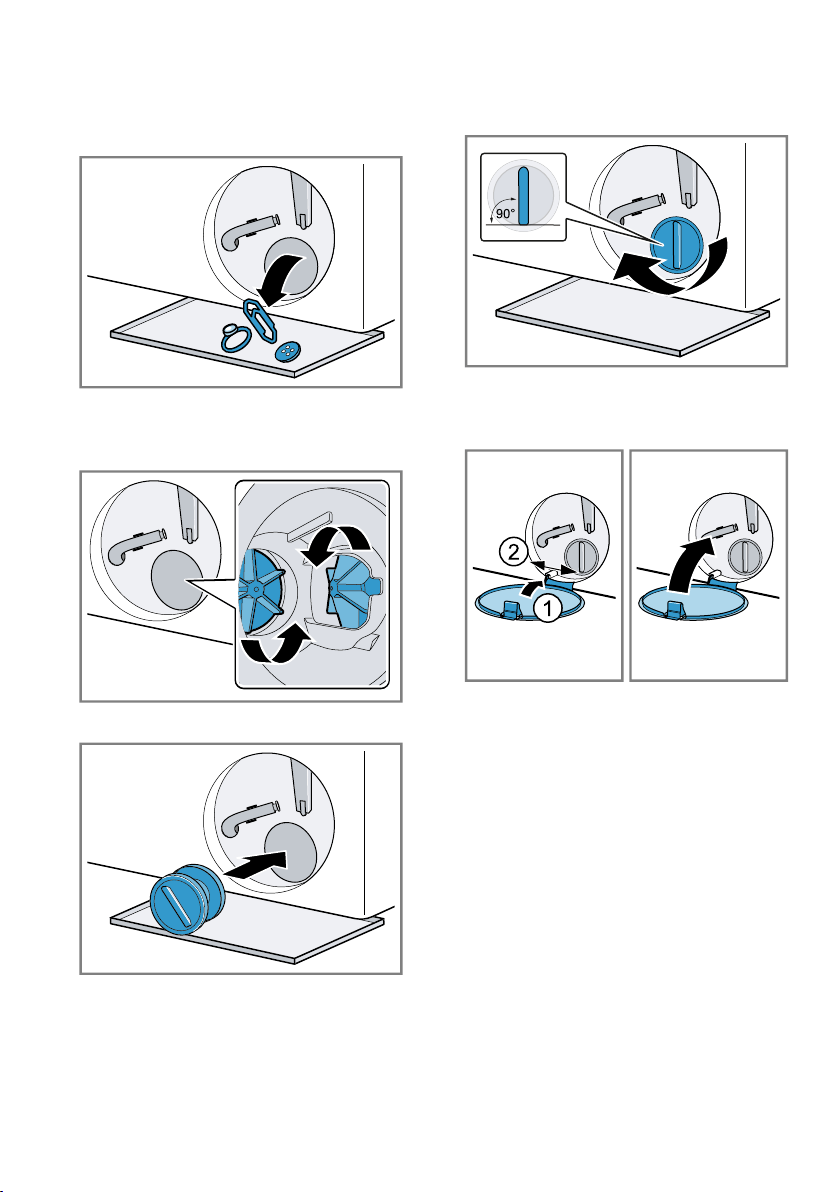 90°

2
1