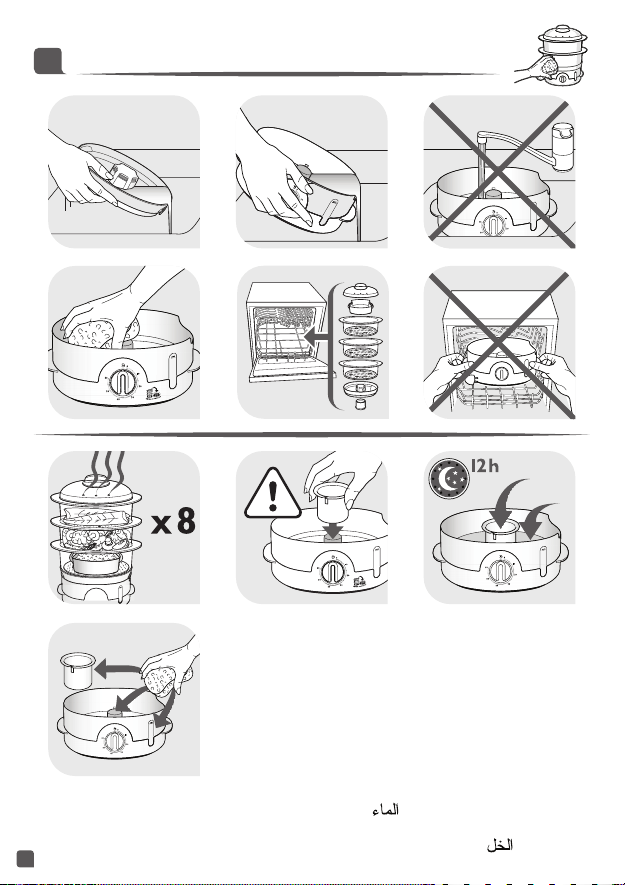 x 8

12h

الماء

الخل