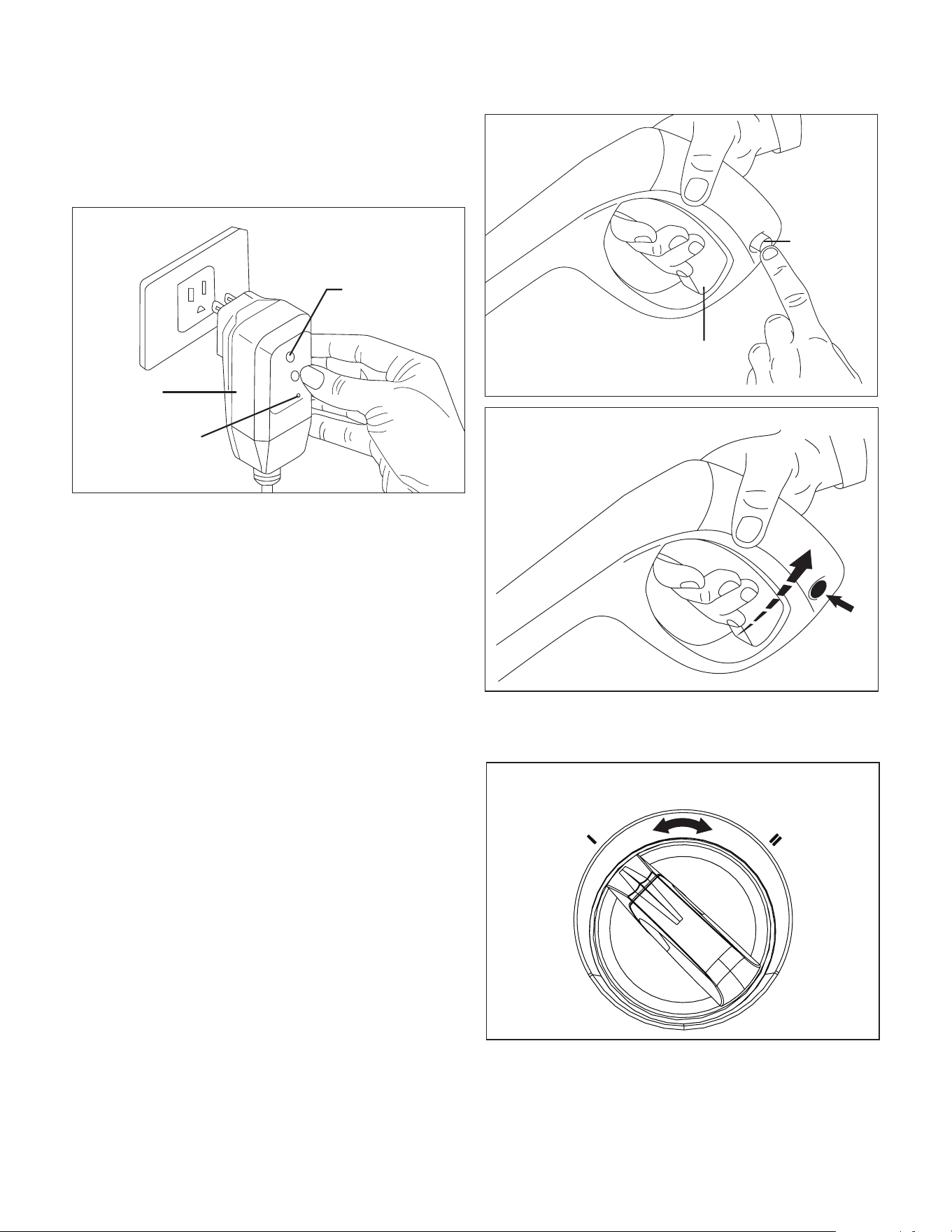 I

II